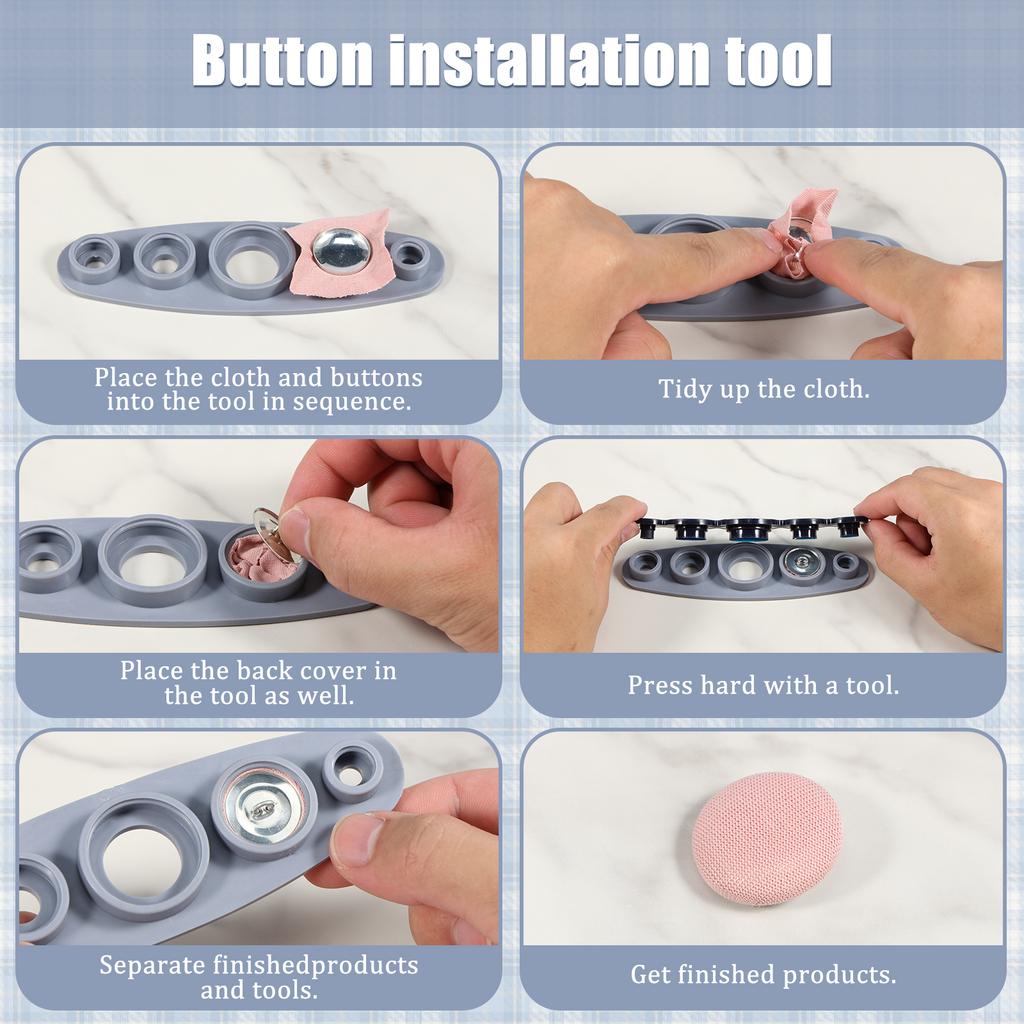 Button installation tool

Place the cloth and buttons into the tool in sequence.

Tidy up the cloth.

Place the back cover in the tool as well.

Press hard with a tool.

Separate finishedproducts and tools.

Get finished products.