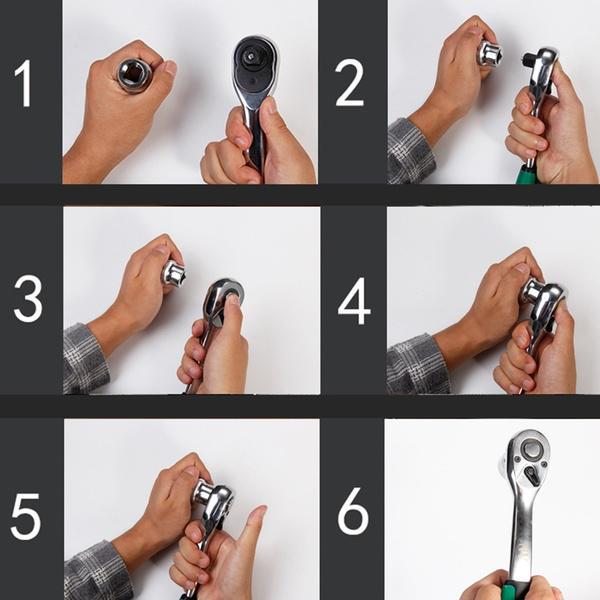 1

2

3

4

5

6