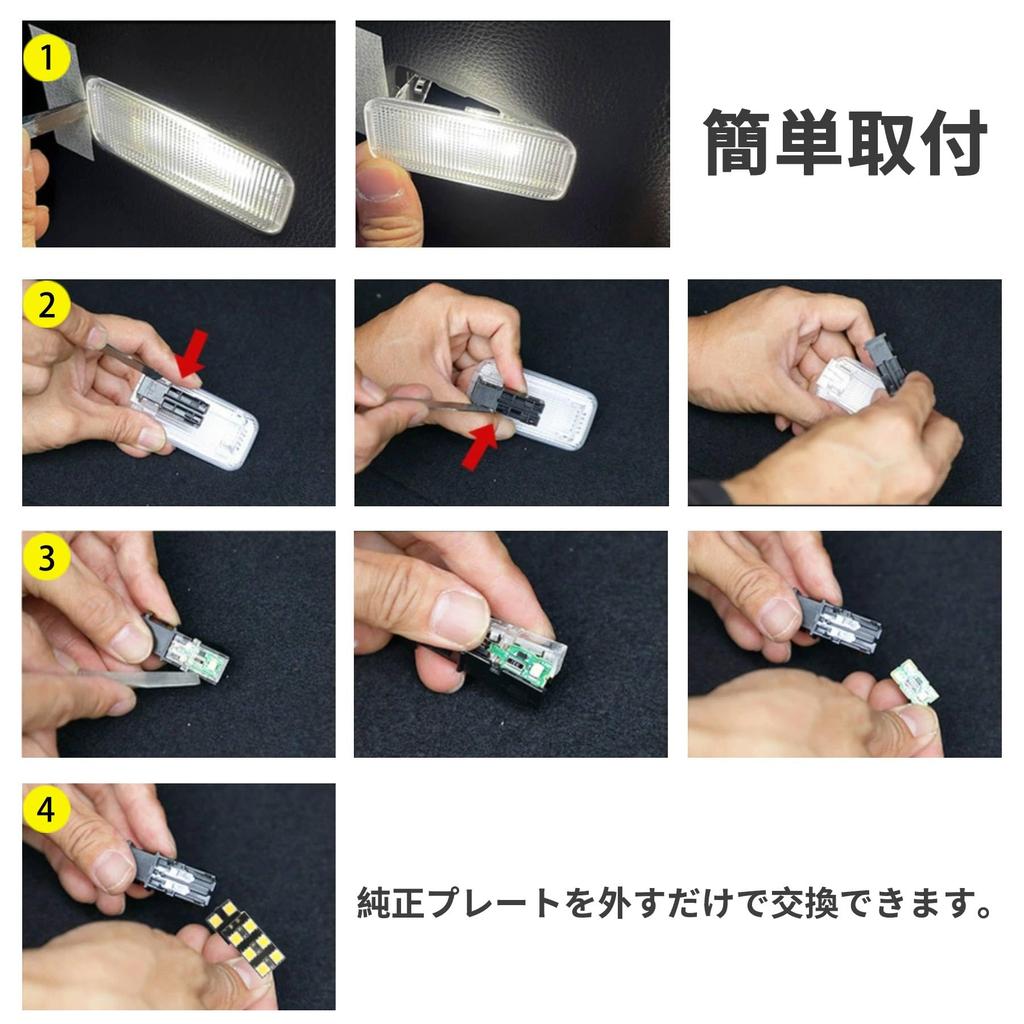 1

簡単取付

2

3

4

純正プレートを外すだけで交換できます。