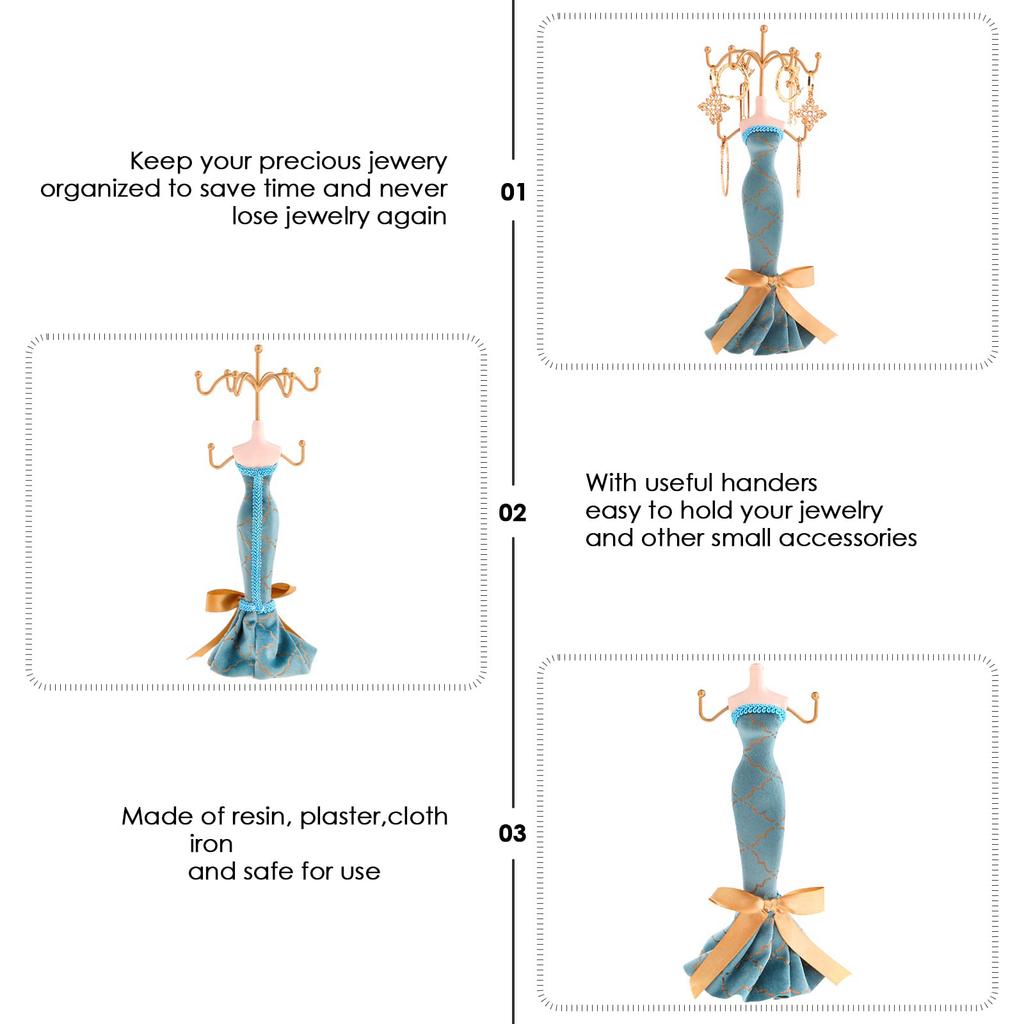 Keep your precious jewery organized to save time and never lose jewelry again

01

02

With useful handers
easy to hold your jewelry
and other small accessories

Made of resin, plaster,cloth
iron
and safe for use

03