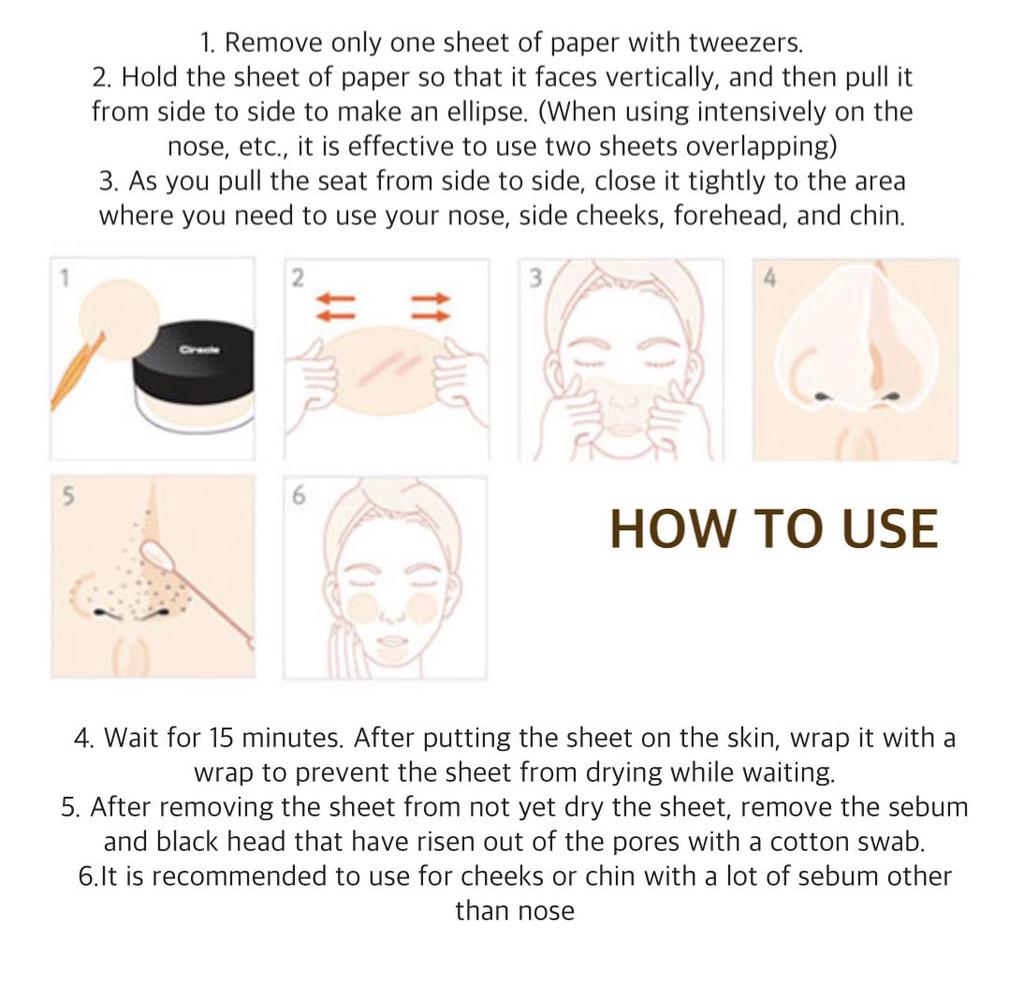 1. Remove only one sheet of paper with tweezers.
2. Hold the sheet of paper so that it faces vertically, and then pull it from side to side to make an ellipse. (When using intensively on the nose, etc., it is effective to use two sheets overlapping)
3. As you pull the seat from side to side, close it tightly to the area where you need to use your nose, side cheeks, forehead, and chin.

1

Ciracle

2

3

4

5

6

HOW TO USE

4. Wait for 15 minutes. After putting the sheet on the skin, wrap it with a wrap to prevent the sheet from drying while waiting.
5. After removing the sheet from not yet dry the sheet, remove the sebum and black head that have risen out of the pores with a cotton swab.
6.It is recommended to use for cheeks or chin with a lot of sebum other than nose