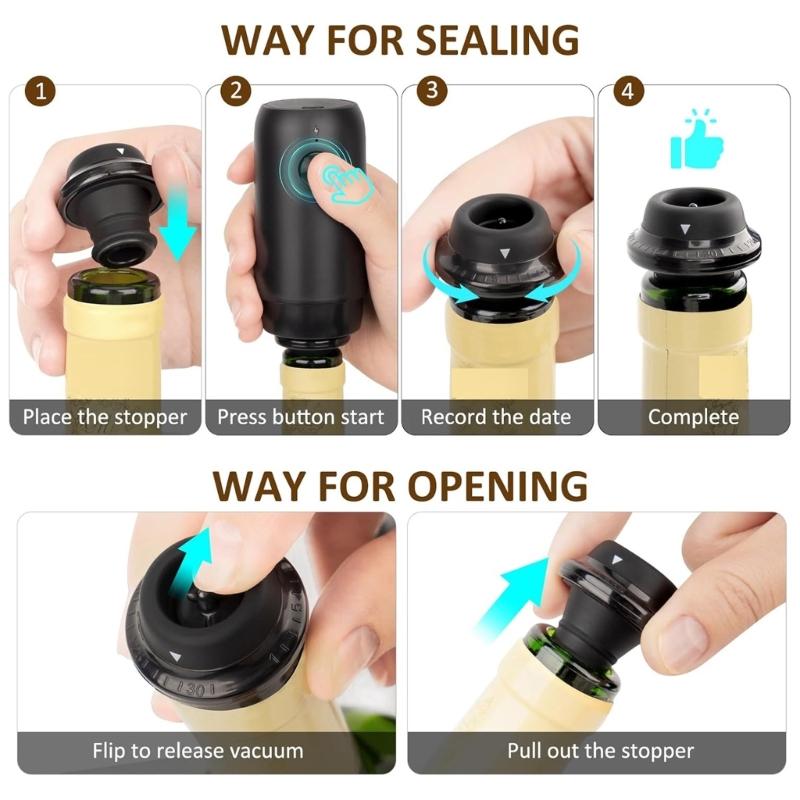 WAY FOR SEALING

1
Place the stopper

2
Press button start

3
Record the date

4
Complete

WAY FOR OPENING

Flip to release vacuum

Pull out the stopper