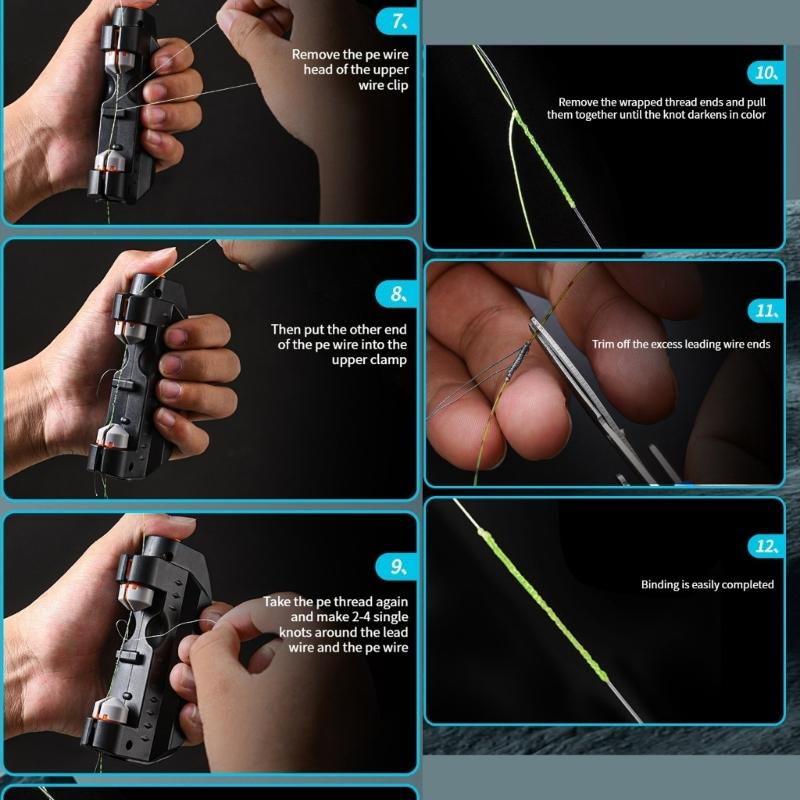 7、

Remove the pe wire head of the upper wire clip

8、

Then put the other end of the pe wire into the upper clamp

9、

Take the pe thread again and make 2-4 single knots around the lead wire and the pe wire

10、

Remove the wrapped thread ends and pull them together until the knot darkens in color

11、

Trim off the excess leading wire ends

12、

Binding is easily completed