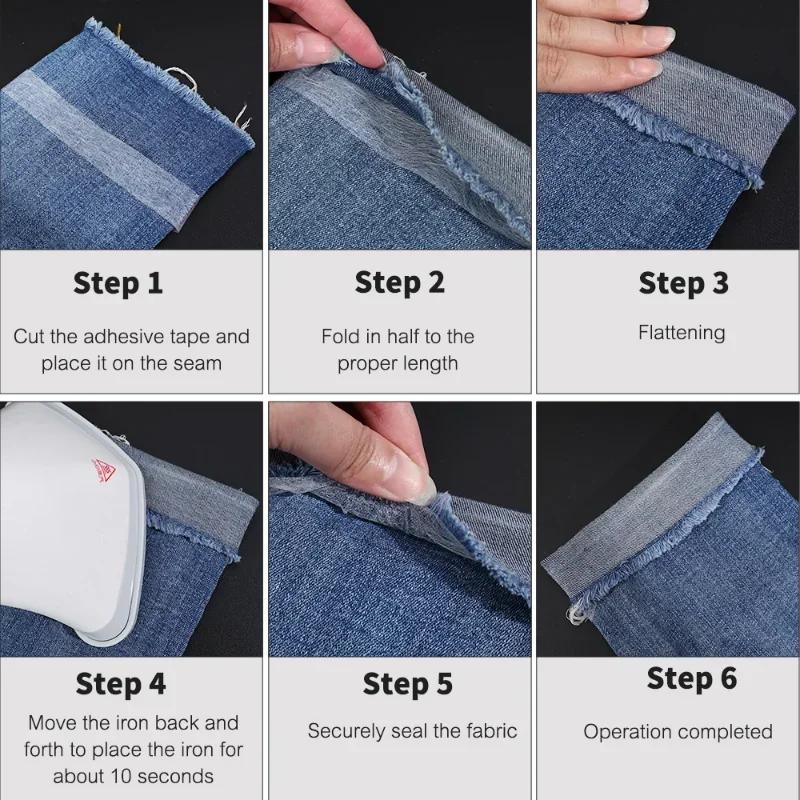 Step 1
Cut the adhesive tape and place it on the seam

Step 2
Fold in half to the proper length

Step 3
Flattening

Step 4
Move the iron back and forth to place the iron for about 10 seconds

Step 5
Securely seal the fabric

Step 6
Operation completed