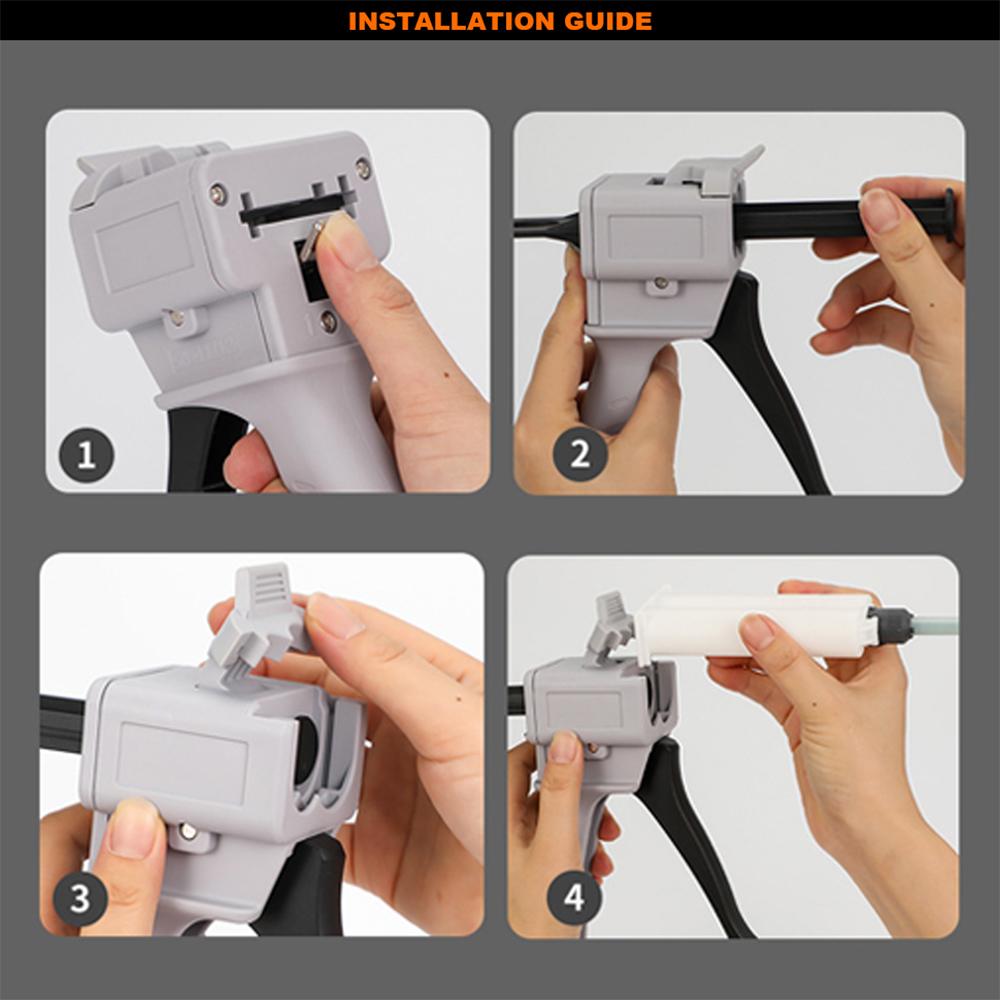 INSTALLATION GUIDE

1

2

3

4