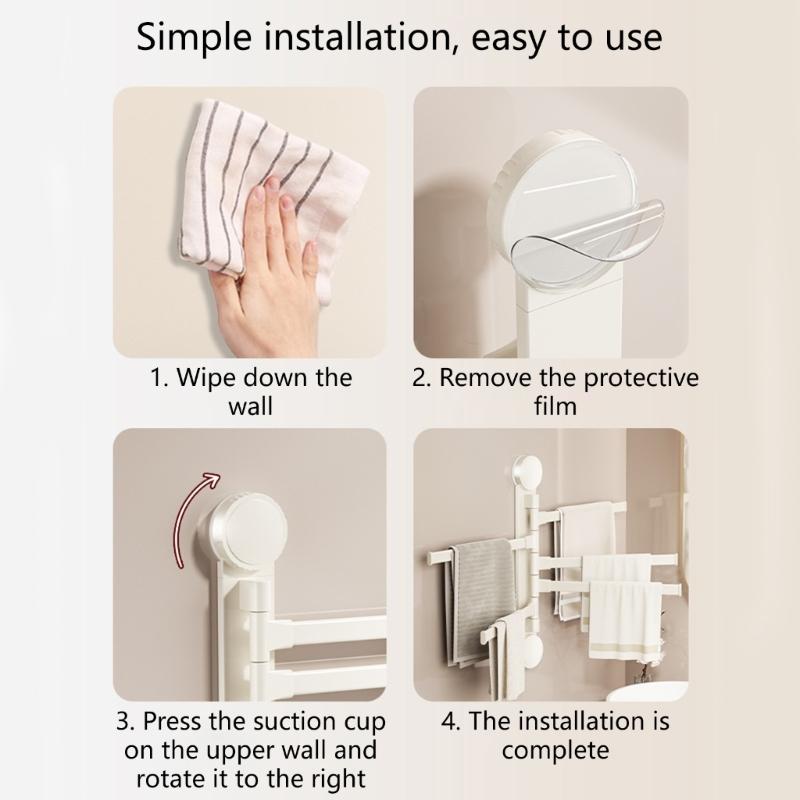 Simple installation, easy to use

1. Wipe down the wall

2. Remove the protective film

3. Press the suction cup on the upper wall and rotate it to the right

4. The installation is complete