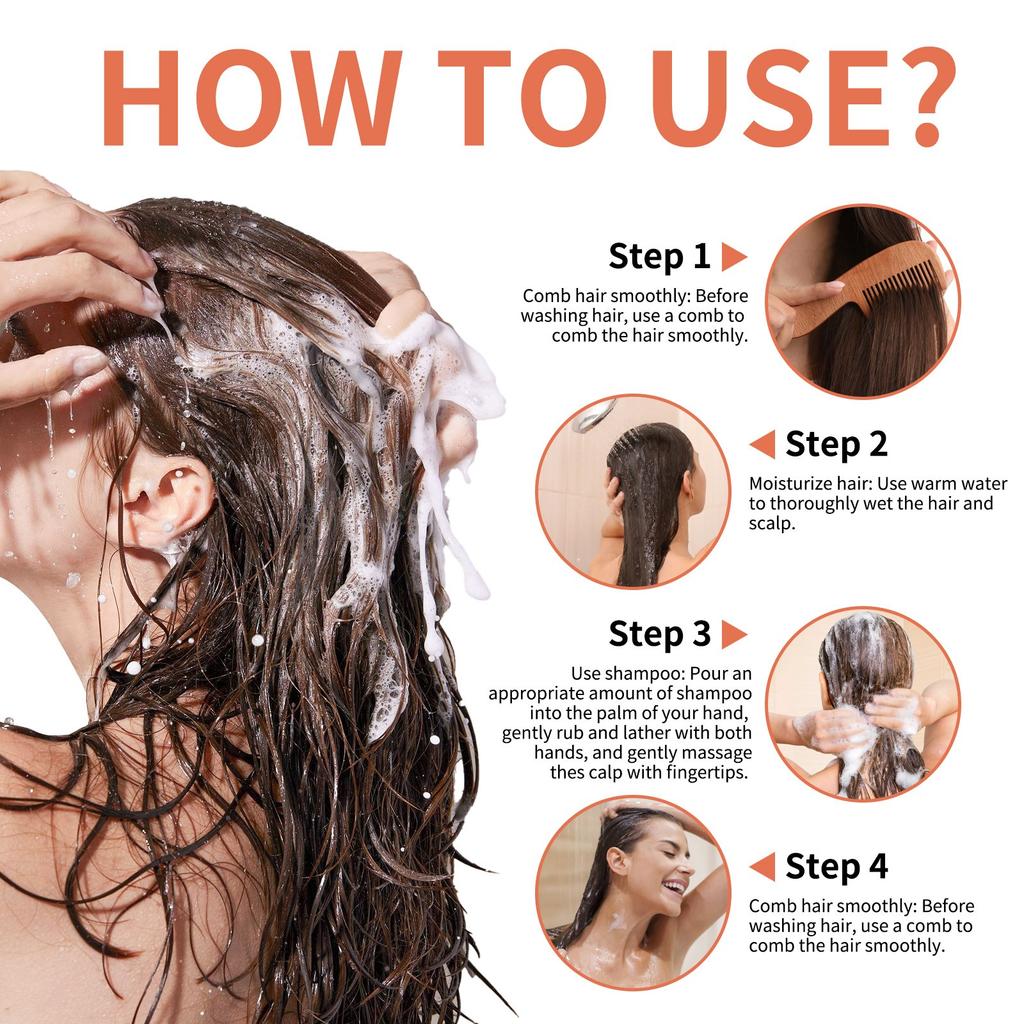 HOW TO USE?

Step 1

Comb hair smoothly: Before washing hair, use a comb to comb the hair smoothly.

Step 2

Moisturize hair: Use warm water to thoroughly wet the hair and scalp.

Step 3

Use shampoo: Pour an appropriate amount of shampoo into the palm of your hand, gently rub and lather with both hands, and gently massage thes calp with fingertips.

Step 4

Comb hair smoothly: Before washing hair, use a comb to comb the hair smoothly.