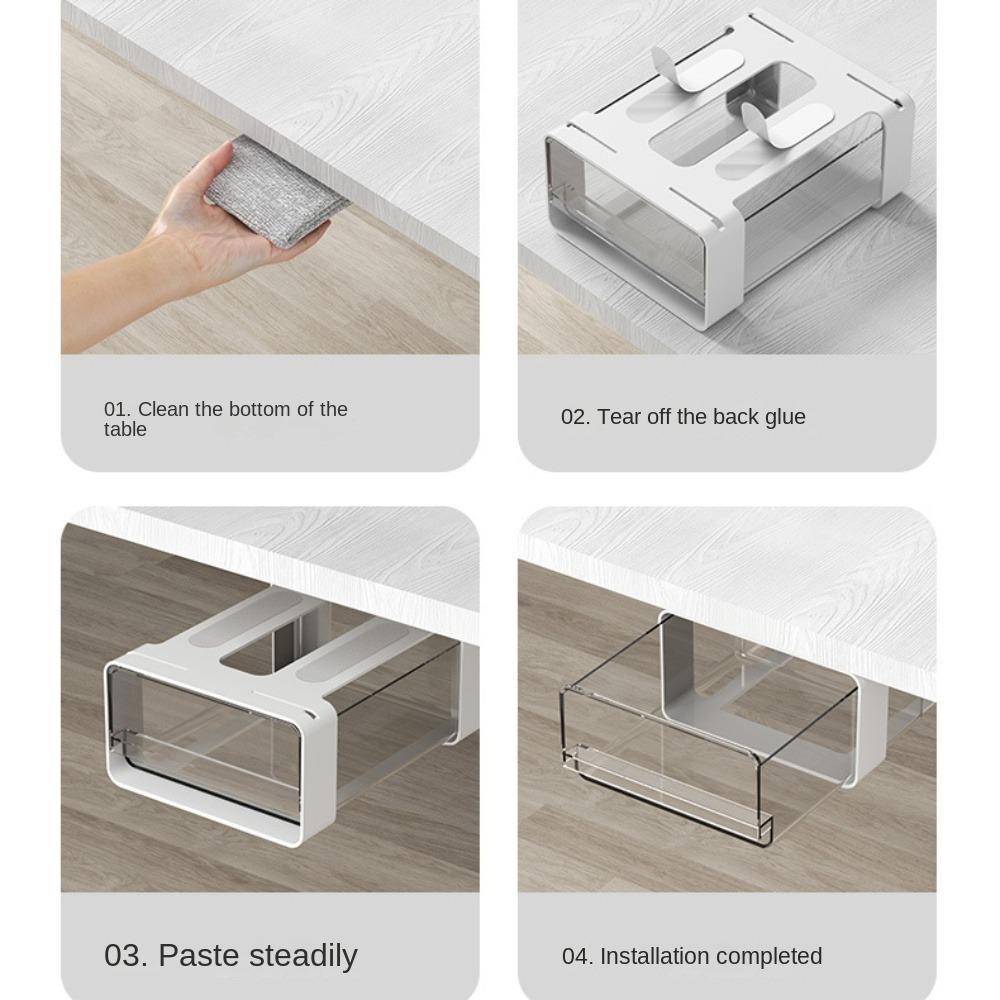 01. Clean the bottom of the table

02. Tear off the back glue

03. Paste steadily

04. Installation completed