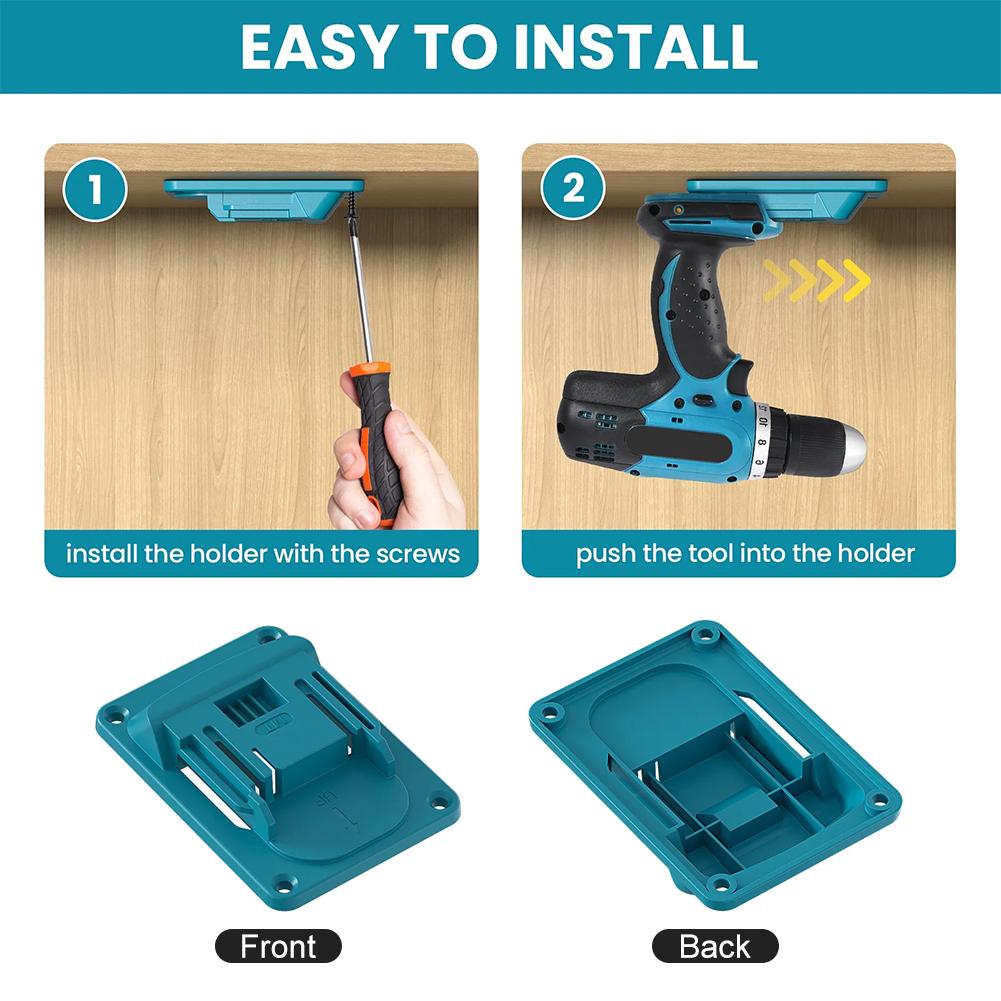 EASY TO INSTALL

1

install the holder with the screws

2

push the tool into the holder

Front

Back