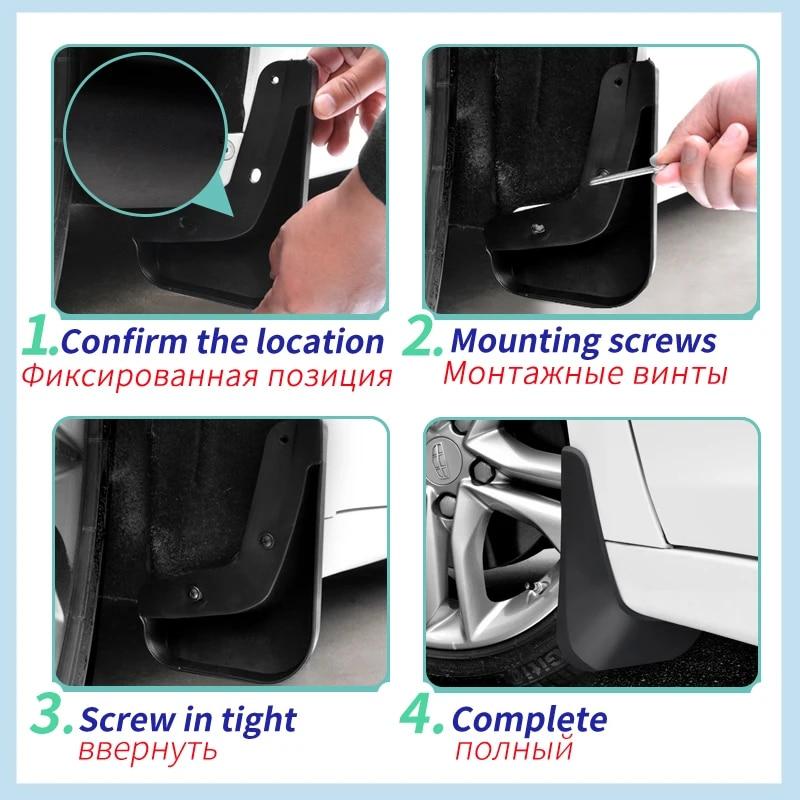 1. Confirm the location
Фиксированная позиция

2. Mounting screws
Монтажные винты

3. Screw in tight
ввернуть

4. Complete
полный