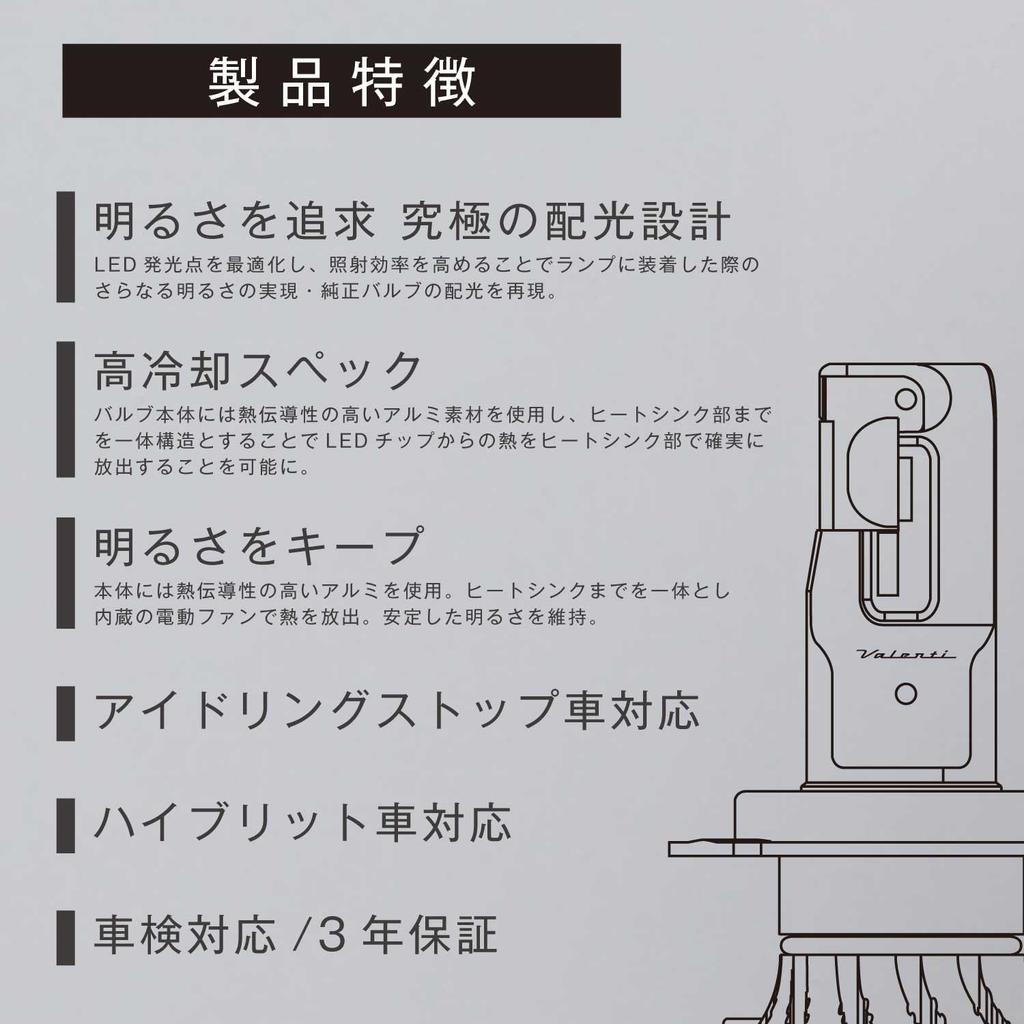 製品特徴

明るさを追求 究極の配光設計

LED 発光点を最適化し、照射効率を高めることでランプに装着した際のさらなる明るさの実現・純正バルブの配光を再現。

高冷却スペック

バルブ本体には熱伝導性の高いアルミ素材を使用し、ヒートシンク部までを一体構造とすることで LED チップからの熱をヒートシンク部で確実に放出することを可能に。

明るさをキープ

本体には熱伝導性の高いアルミを使用。ヒートシンクまでを一体とし内蔵の電動ファンで熱を放出。安定した明るさを維持。

アイドリングストップ車対応

ハイブリット車対応

車検対応 /3 年保証

Valenti