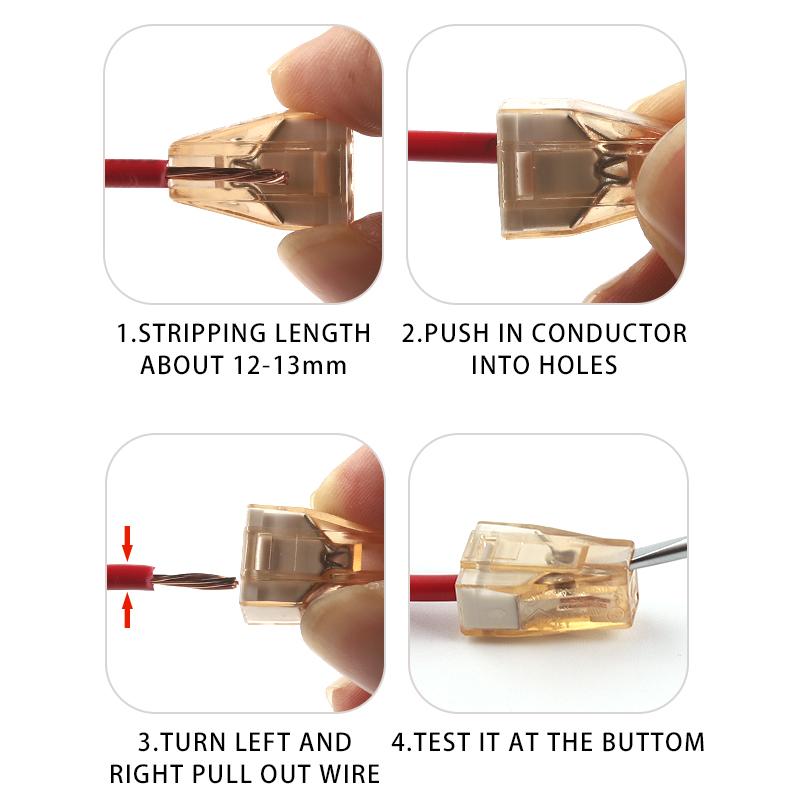 1.STRIPPING LENGTH ABOUT 12-13mm

2.PUSH IN CONDUCTOR INTO HOLES

3.TURN LEFT AND RIGHT PULL OUT WIRE

4.TEST IT AT THE BUTTOM