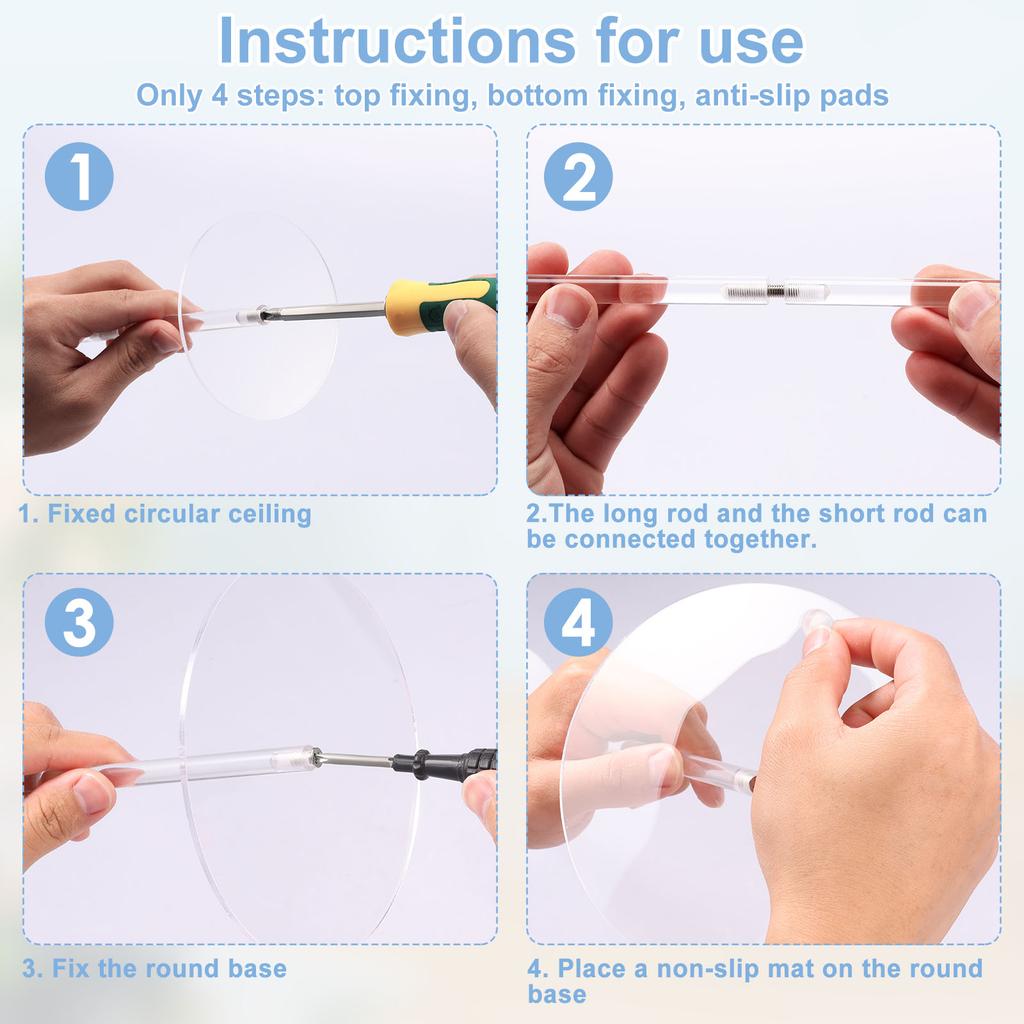 Instructions for use

Only 4 steps: top fixing, bottom fixing, anti-slip pads

1

1. Fixed circular ceiling

2

2.The long rod and the short rod can be connected together.

3

3. Fix the round base

4

4. Place a non-slip mat on the round base