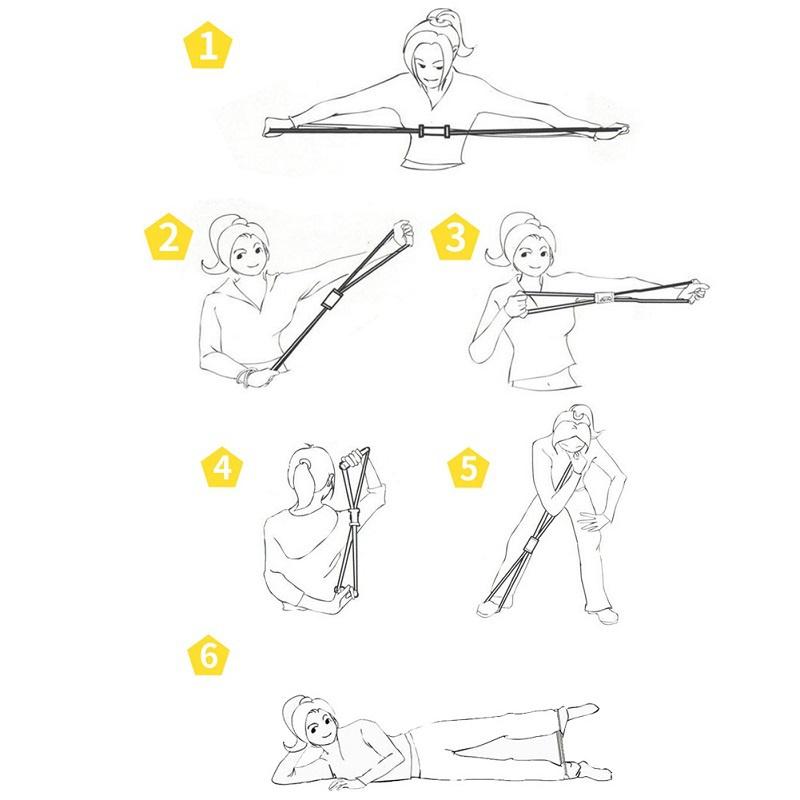 1

2

3

4

5

6