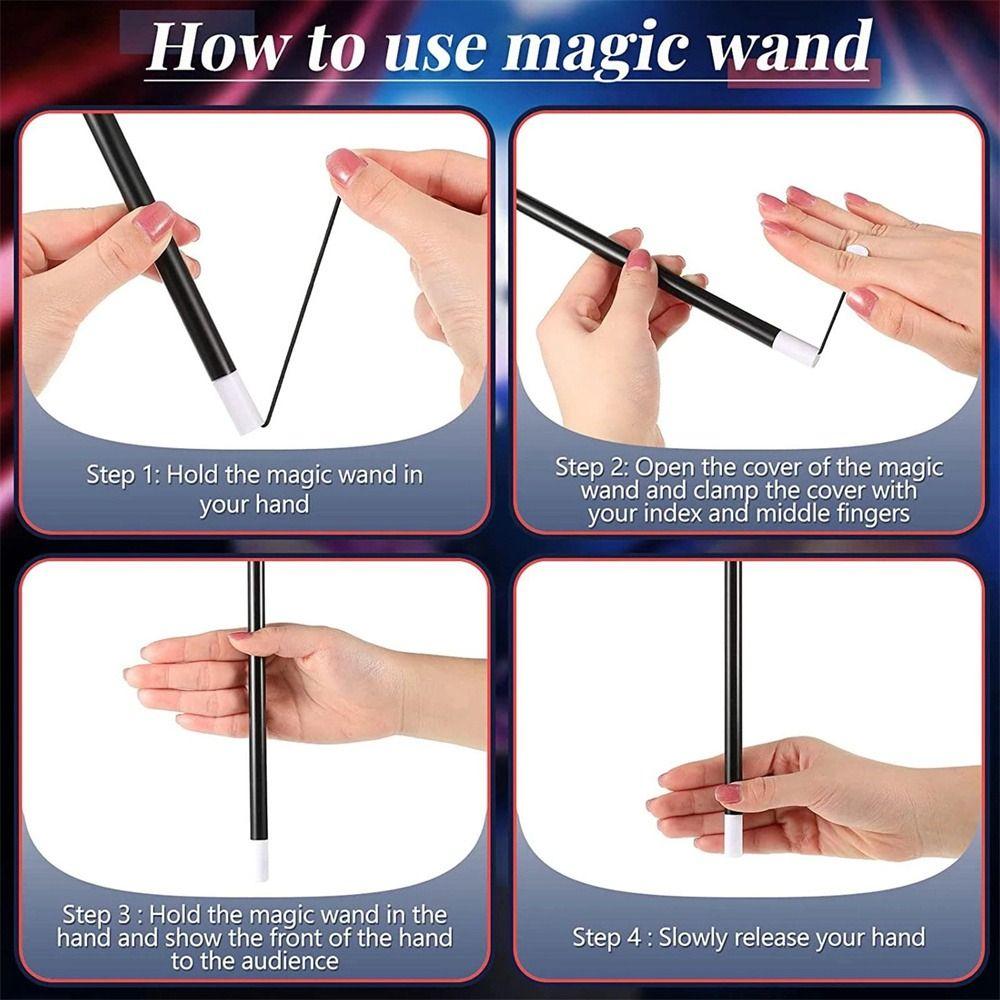 How to use magic wand

Step 1: Hold the magic wand in your hand

Step 2: Open the cover of the magic wand and clamp the cover with your index and middle fingers

Step 3 : Hold the magic wand in the hand and show the front of the hand to the audience

Step 4 : Slowly release your hand