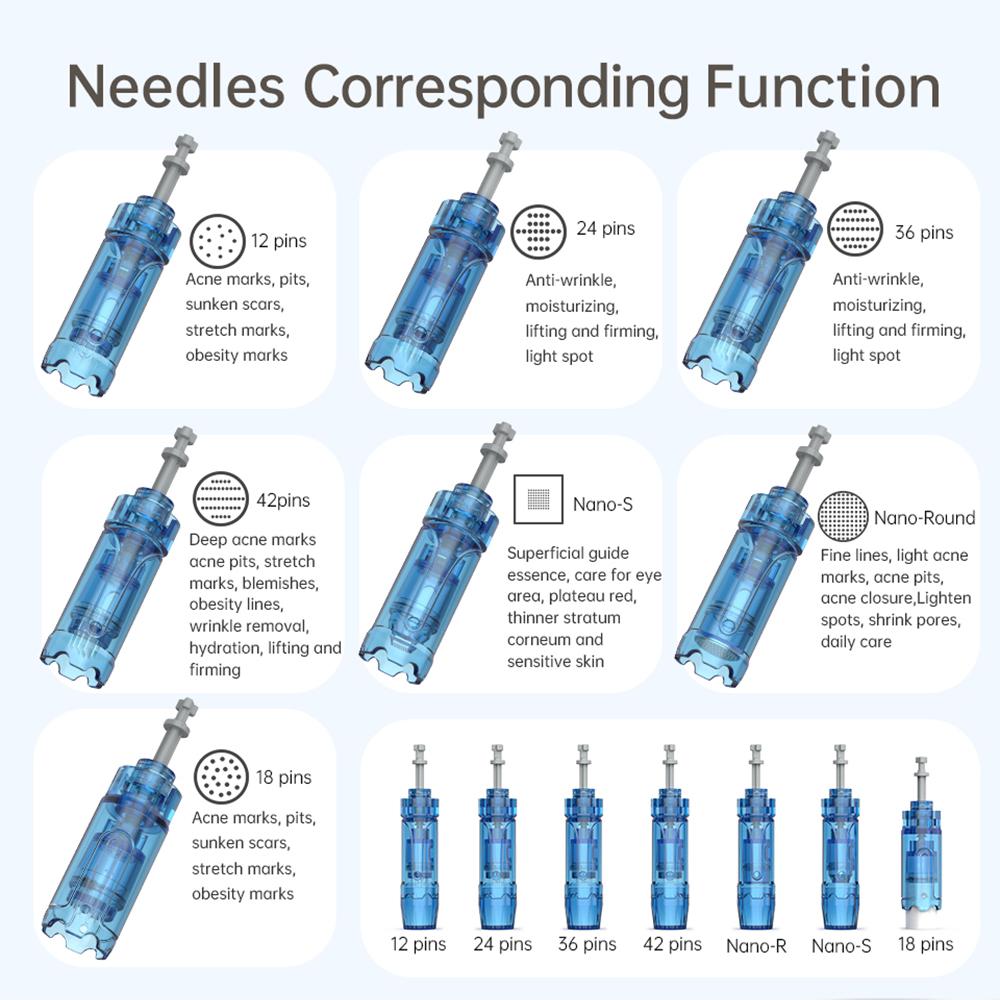 Needles Corresponding Function

12 pins
Acne marks, pits, sunken scars, stretch marks, obesity marks

24 pins
Anti-wrinkle, moisturizing, lifting and firming, light spot

36 pins
Anti-wrinkle, moisturizing, lifting and firming, light spot

42pins
Deep acne marks acne pits, stretch marks, blemishes, obesity lines, wrinkle removal, hydration, lifting and firming

Nano-S
Superficial guide essence, care for eye area, plateau red, thinner stratum corneum and sensitive skin

Nano-Round
Fine lines, light acne marks, acne pits, acne closure,Lighten spots, shrink pores, daily care

18 pins
Acne marks, pits, sunken scars, stretch marks, obesity marks

12 pins 24 pins 36 pins 42 pins Nano-R Nano-S 18 pins