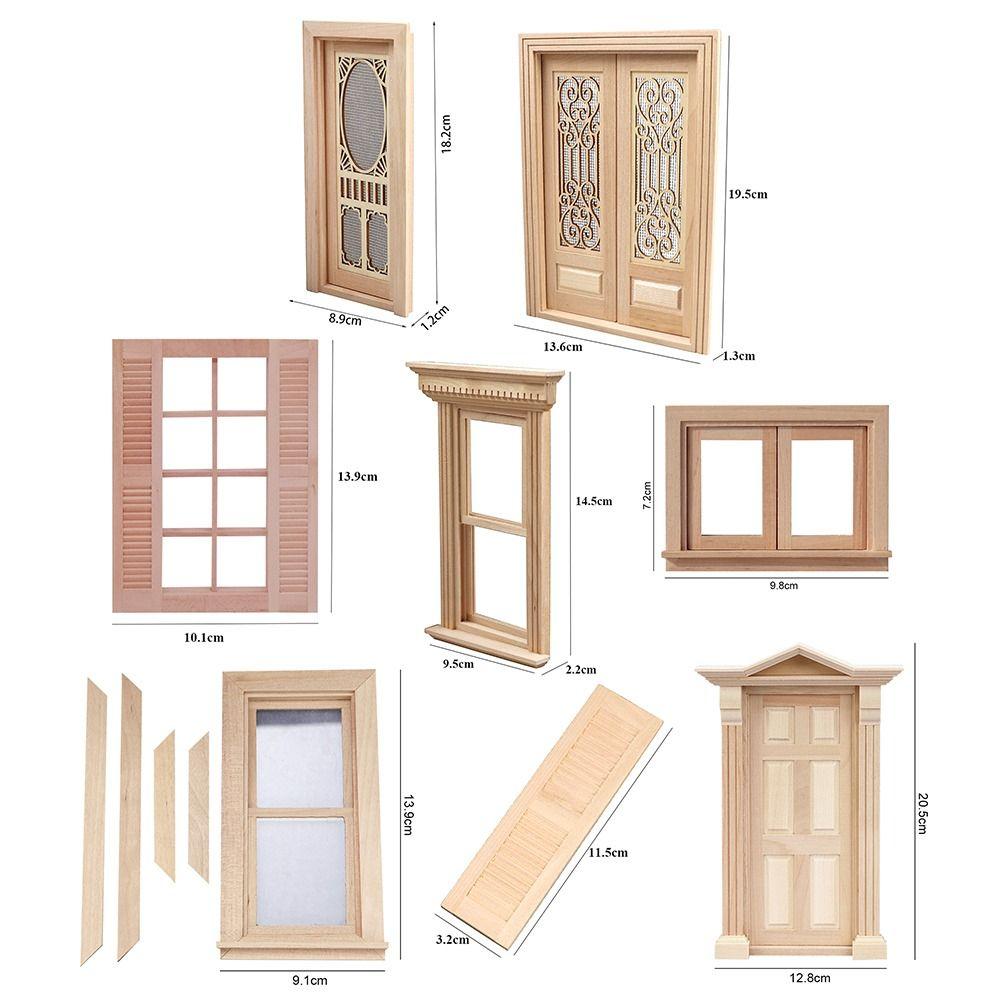 18.2cm
8.9cm
1.2cm
19.5cm
13.6cm
1.3cm
13.9cm
10.1cm
14.5cm
9.5cm
2.2cm
7.2cm
9.8cm
13.9cm
9.1cm
11.5cm
3.2cm
20.5cm
12.8cm