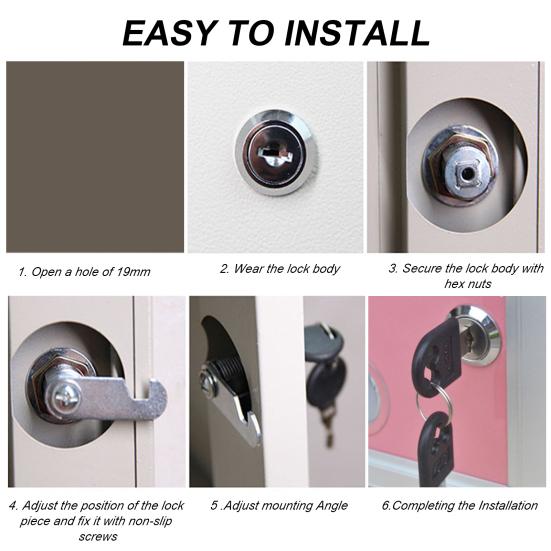 EASY TO INSTALL

1. Open a hole of 19mm

2. Wear the lock body

3. Secure the lock body with hex nuts

4. Adjust the position of the lock piece and fix it with non-slip screws

5 .Adjust mounting Angle

6.Completing the Installation