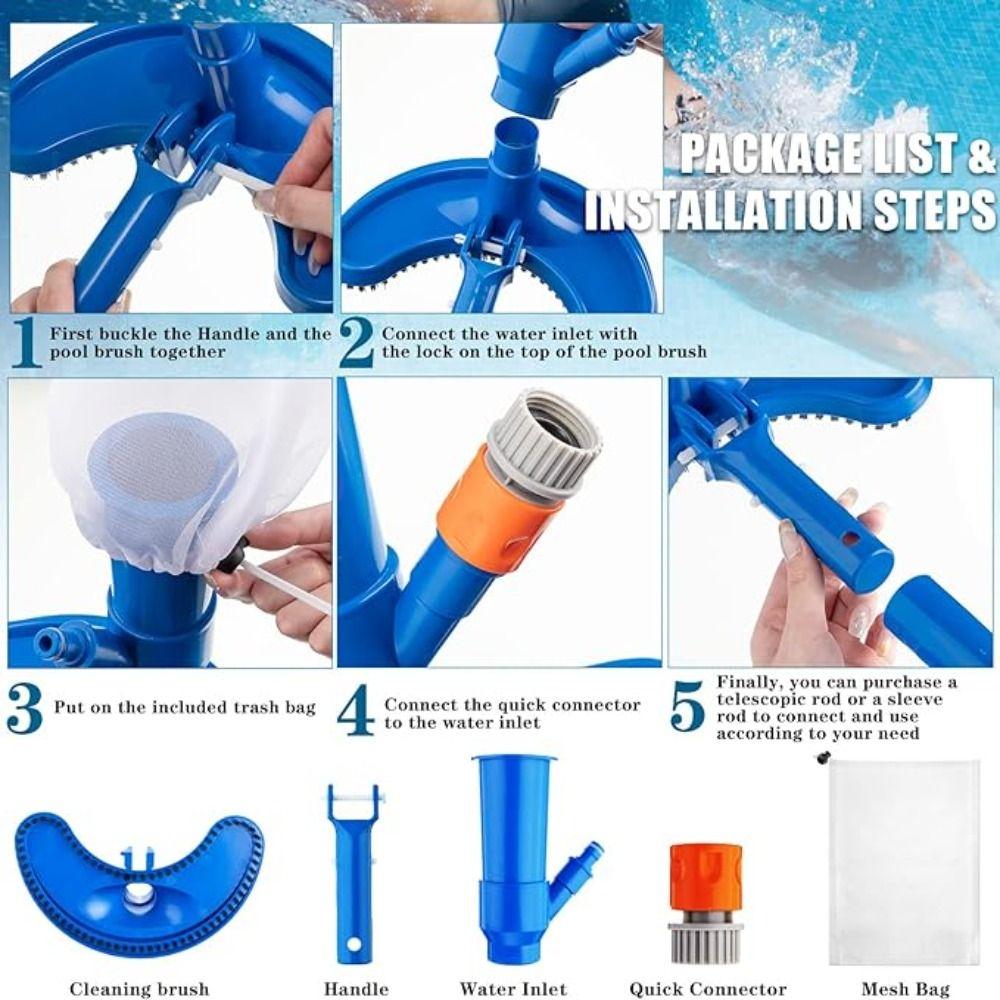 PACKAGE LIST & INSTALLATION STEPS

1 First buckle the Handle and the pool brush together

2 Connect the water inlet with the lock on the top of the pool brush

3 Put on the included trash bag

4 Connect the quick connector to the water inlet

5 Finally, you can purchase a telescopic rod or a sleeve rod to connect and use according to your need

Cleaning brush

Handle

Water Inlet

Quick Connector

Mesh Bag