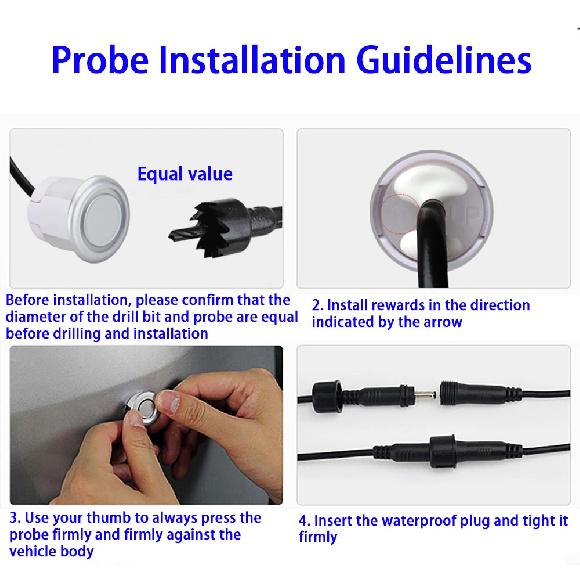 Probe Installation Guidelines

Equal value

Before installation, please confirm that the diameter of the drill bit and probe are equal before drilling and installation

2. Install rewards in the direction indicated by the arrow

3. Use your thumb to always press the probe firmly and firmly against the vehicle body

4. Insert the waterproof plug and tight it firmly