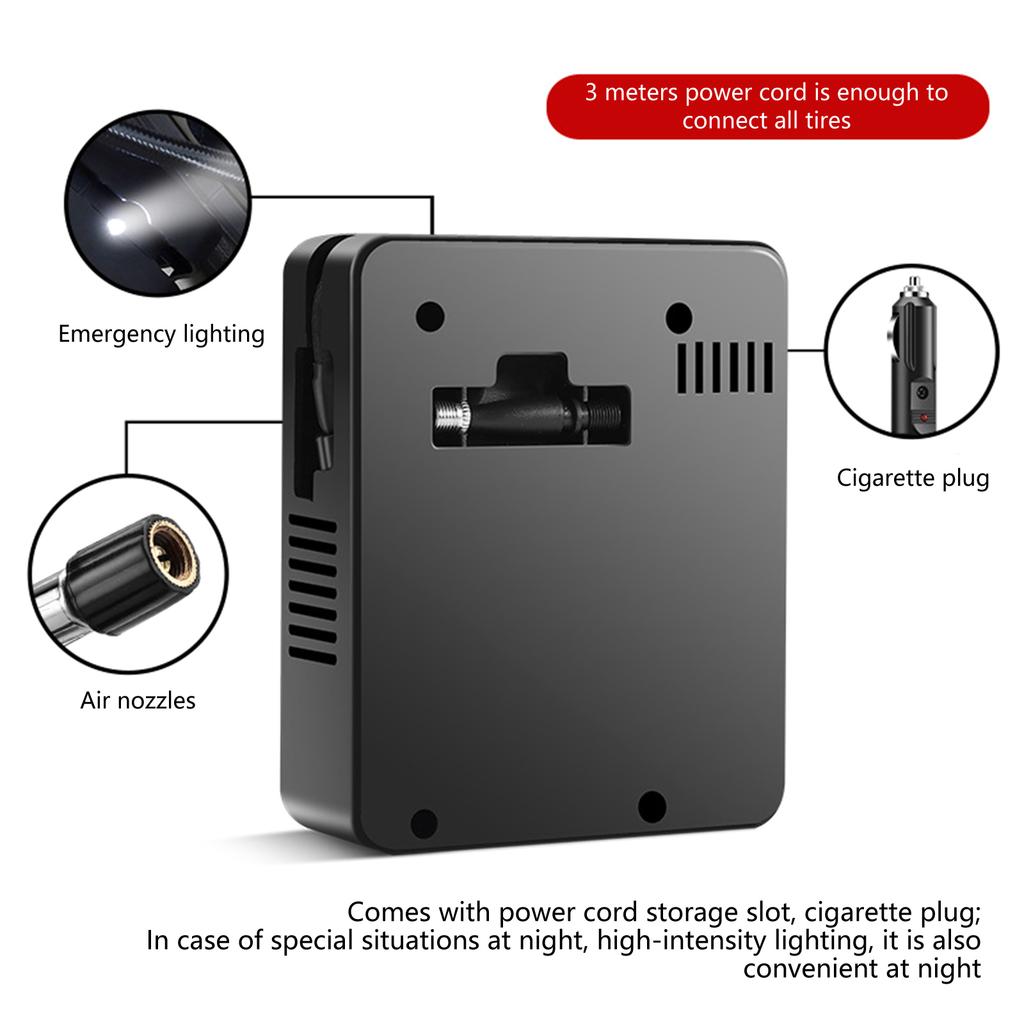 3 meters power cord is enough to connect all tires

Emergency lighting

Cigarette plug

Air nozzles

Comes with power cord storage slot, cigarette plug;
In case of special situations at night, high-intensity lighting, it is also convenient at night