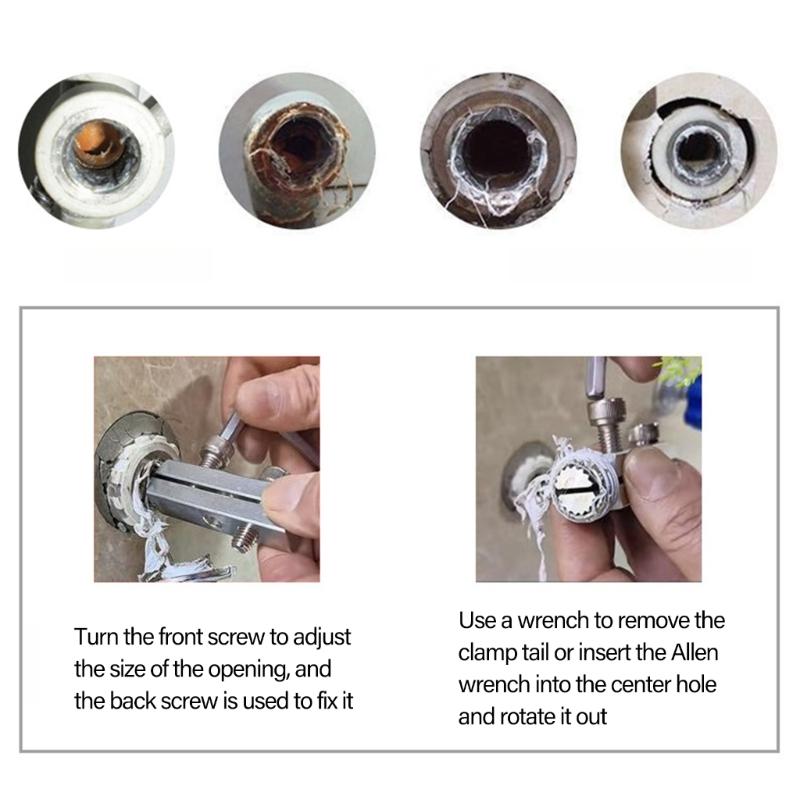 Turn the front screw to adjust the size of the opening, and the back screw is used to fix it

Use a wrench to remove the clamp tail or insert the Allen wrench into the center hole and rotate it out