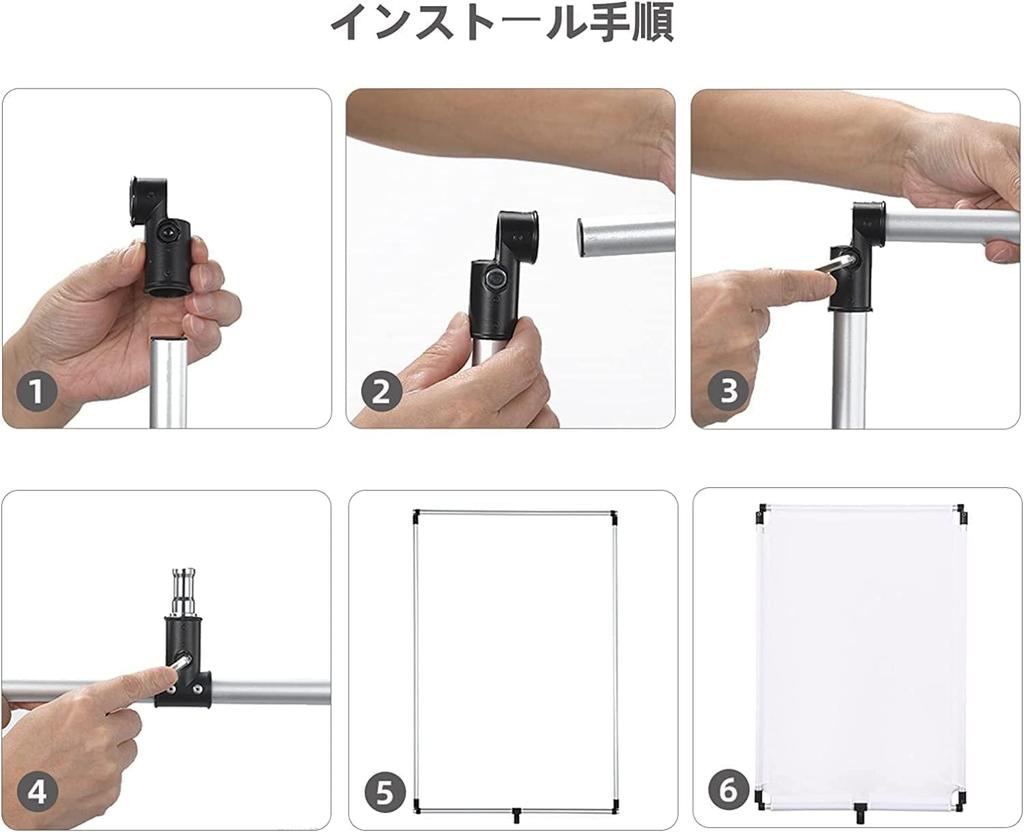 インストール手順

1

2

3

4

5

6