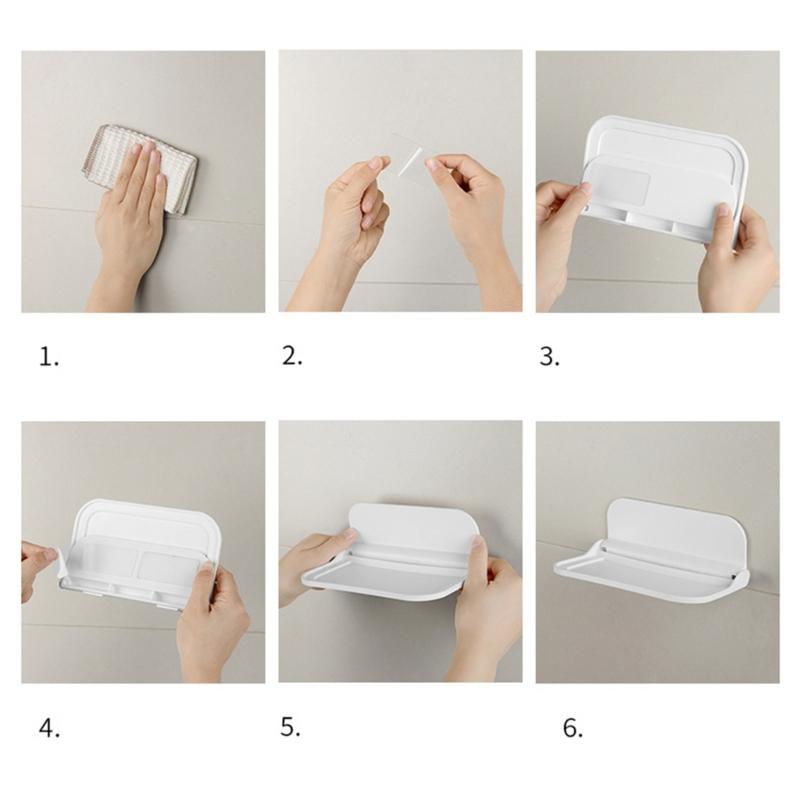 1.

2.

3.

4.

5.

6.