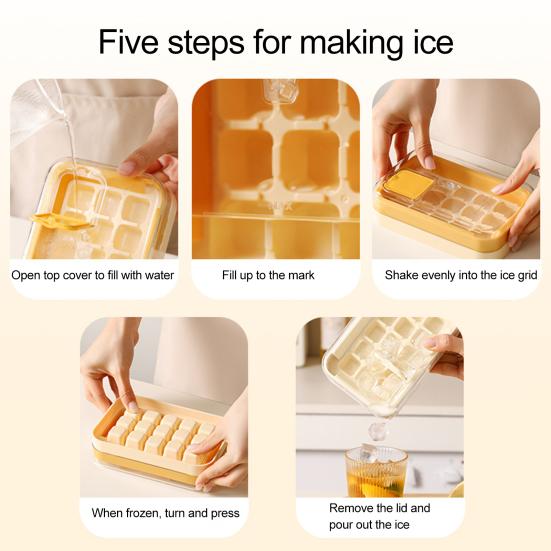 Five steps for making ice

Open top cover to fill with water

Fill up to the mark

Shake evenly into the ice grid

When frozen, turn and press

Remove the lid and
pour out the ice