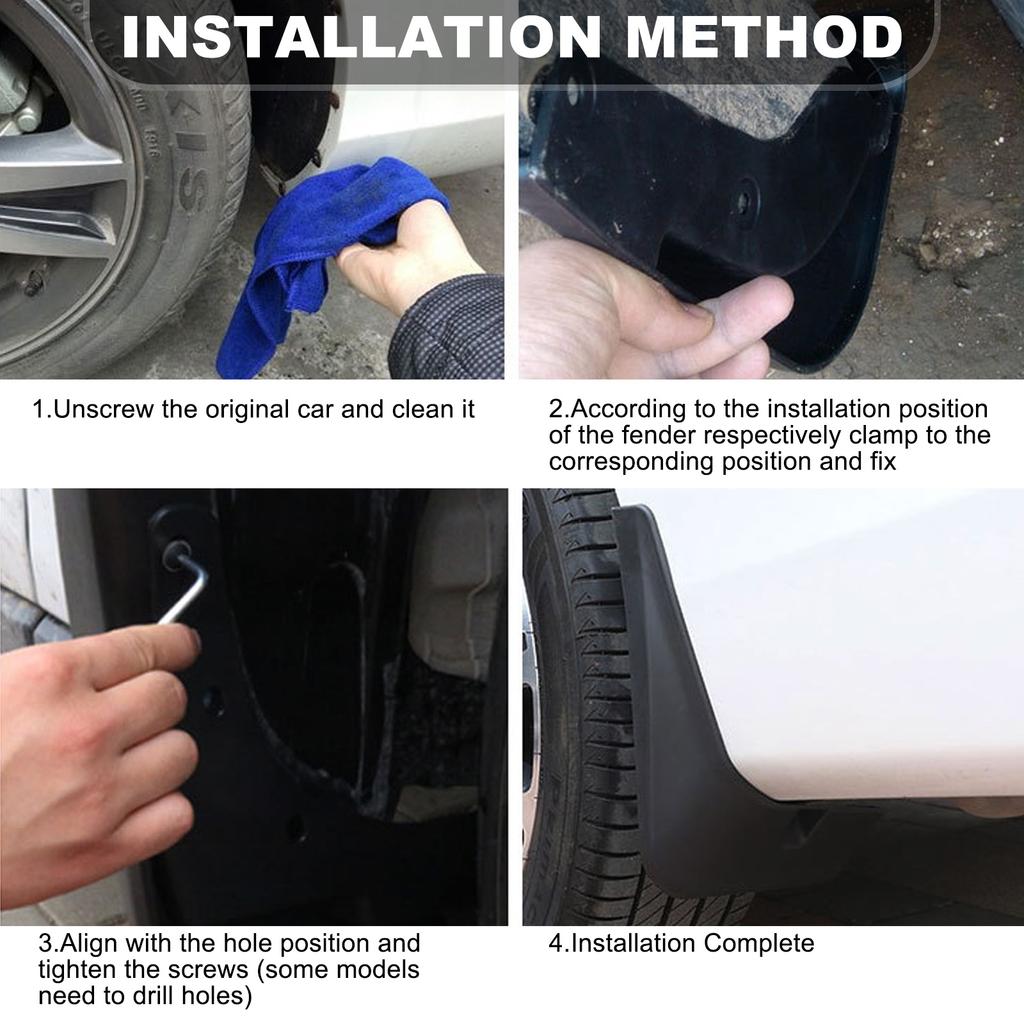 INSTALLATION METHOD

1.Unscrew the original car and clean it

2.According to the installation position of the fender respectively clamp to the corresponding position and fix

3.Align with the hole position and tighten the screws (some models need to drill holes)

4.Installation Complete