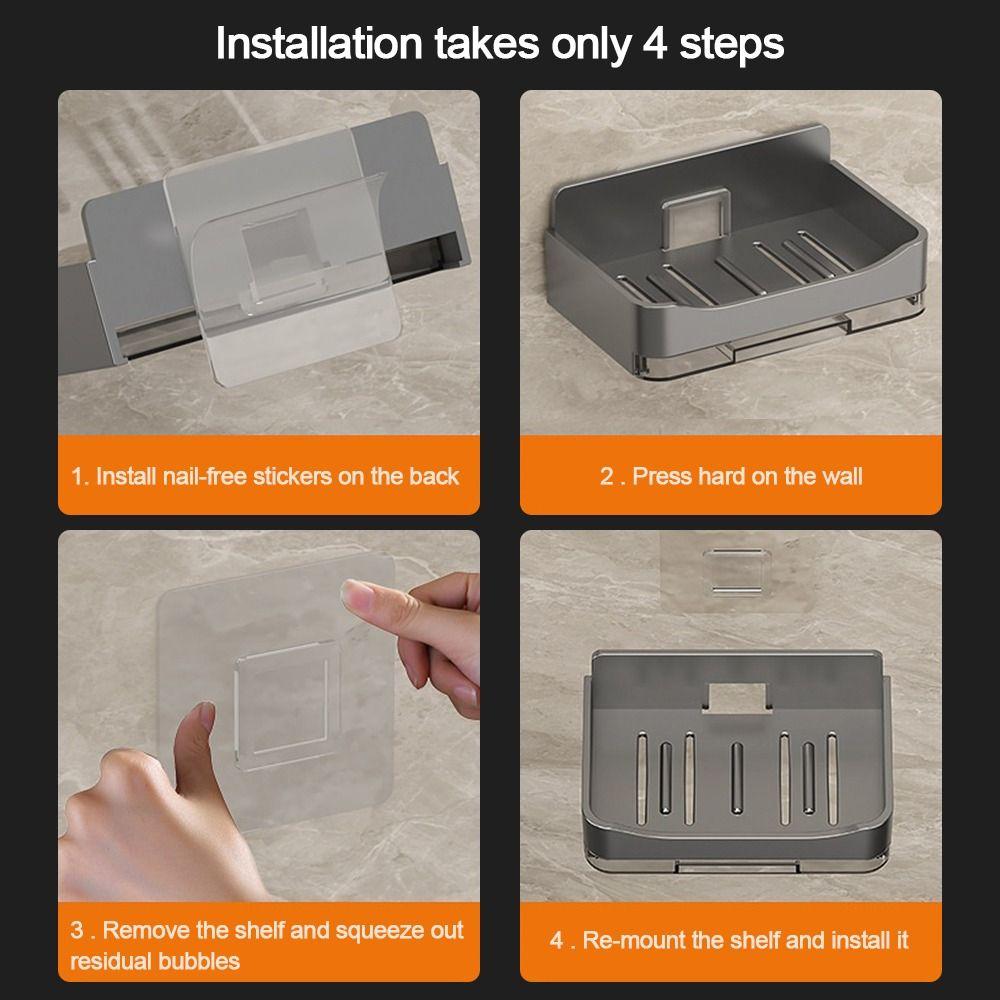 Installation takes only 4 steps

1. Install nail-free stickers on the back

2 . Press hard on the wall

3 . Remove the shelf and squeeze out residual bubbles

4 . Re-mount the shelf and install it