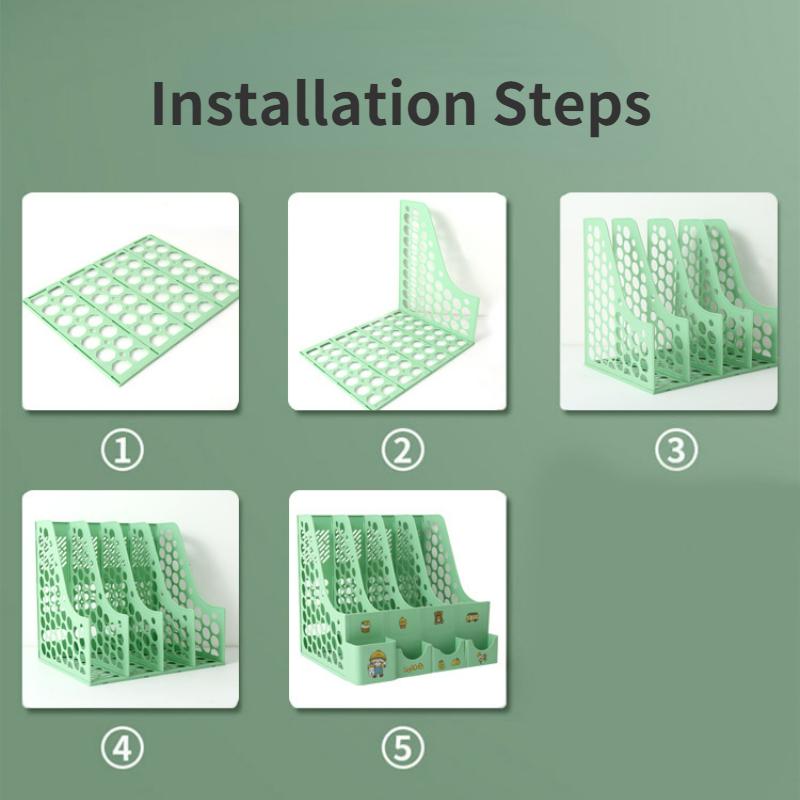 Installation Steps

①

②

③

④

⑤