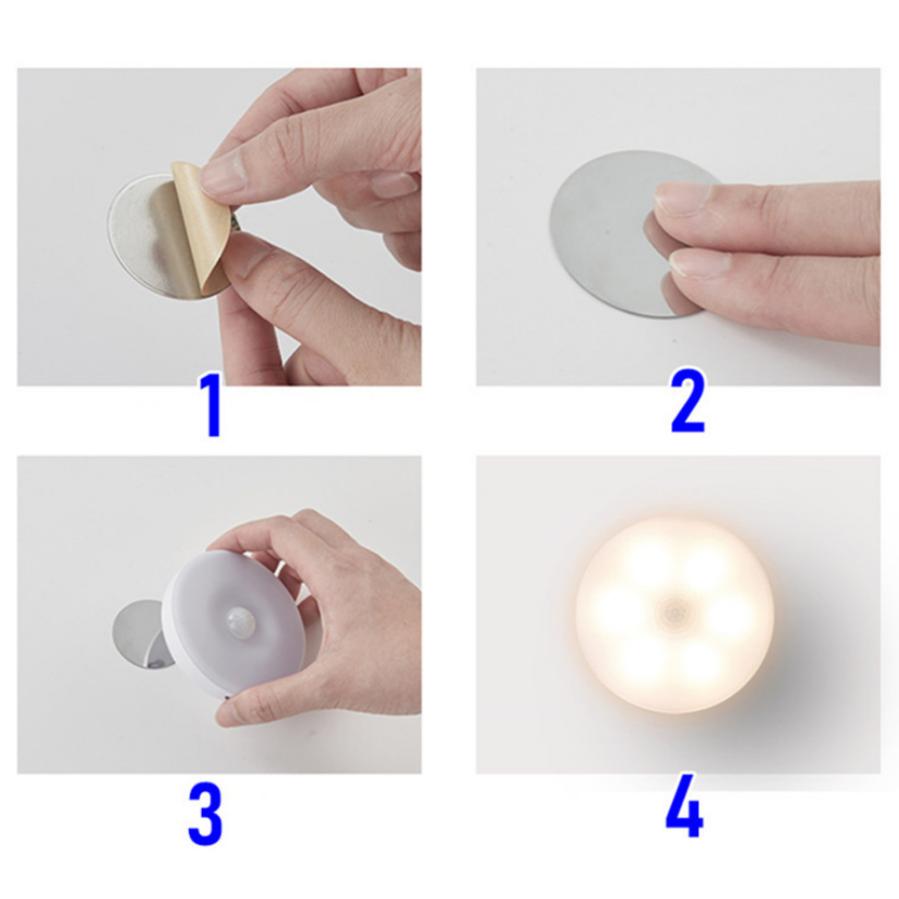 1

2

3

4