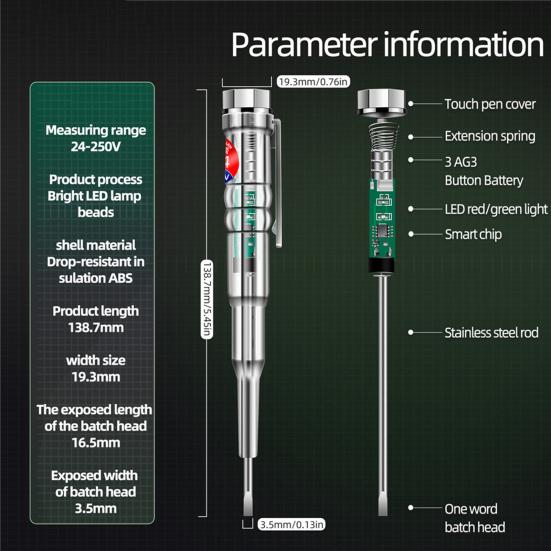 Parameter information

Measuring range 24-250V

Product process Bright LED lamp beads

shell material Drop-resistant in sulation ABS

Product length 138.7mm

width size 19.3mm

The exposed length of the batch head 16.5mm

Exposed width of batch head 3.5mm

19.3mm/0.76in

138.7mm/5.45in

3.5mm/0.13in

Touch pen cover

Extension spring

3 AG3 Button Battery

LED red/green light

Smart chip

Stainless steel rod

One word batch head