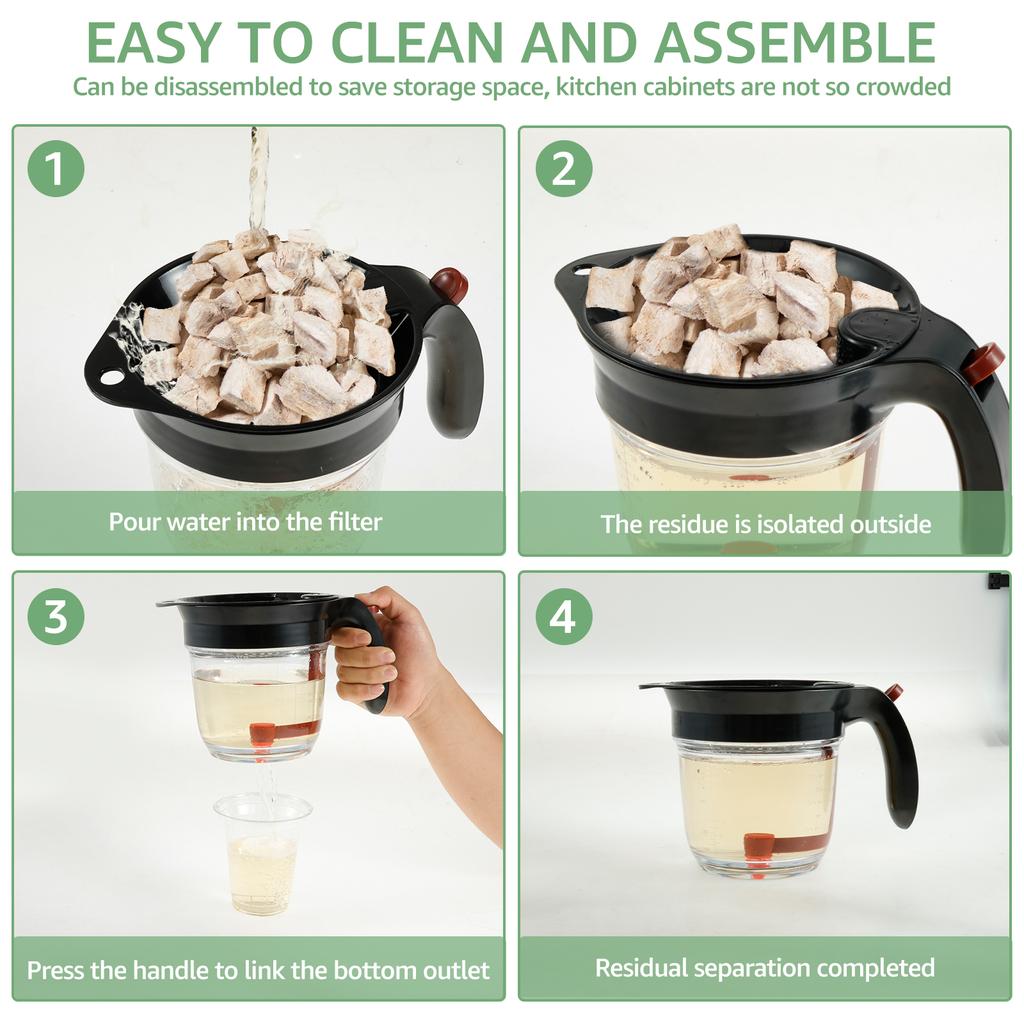 EASY TO CLEAN AND ASSEMBLE
Can be disassembled to save storage space, kitchen cabinets are not so crowded

1
Pour water into the filter

2
The residue is isolated outside

3
Press the handle to link the bottom outlet

4
Residual separation completed