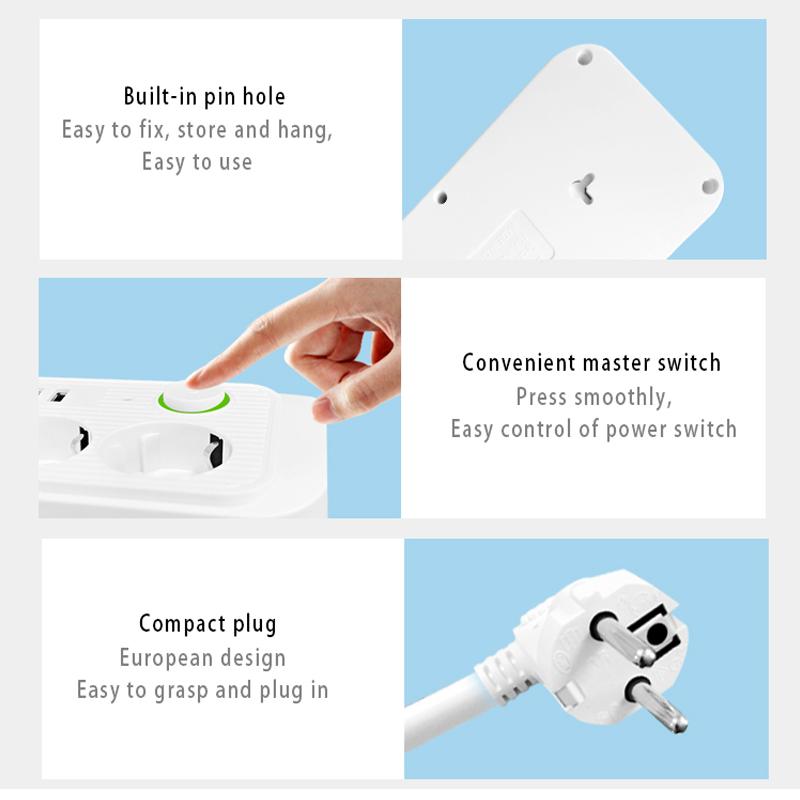 Built-in pin hole
Easy to fix, store and hang,
Easy to use

Convenient master switch
Press smoothly,
Easy control of power switch

Compact plug
European design
Easy to grasp and plug in