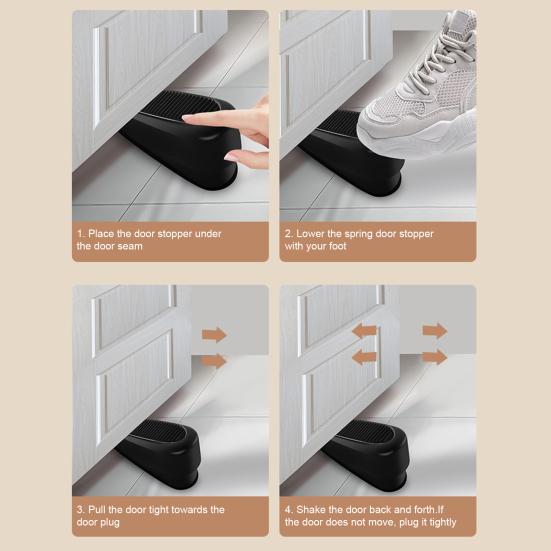 1. Place the door stopper under the door seam

2. Lower the spring door stopper with your foot

3. Pull the door tight towards the door plug

4. Shake the door back and forth.If the door does not move, plug it tightly