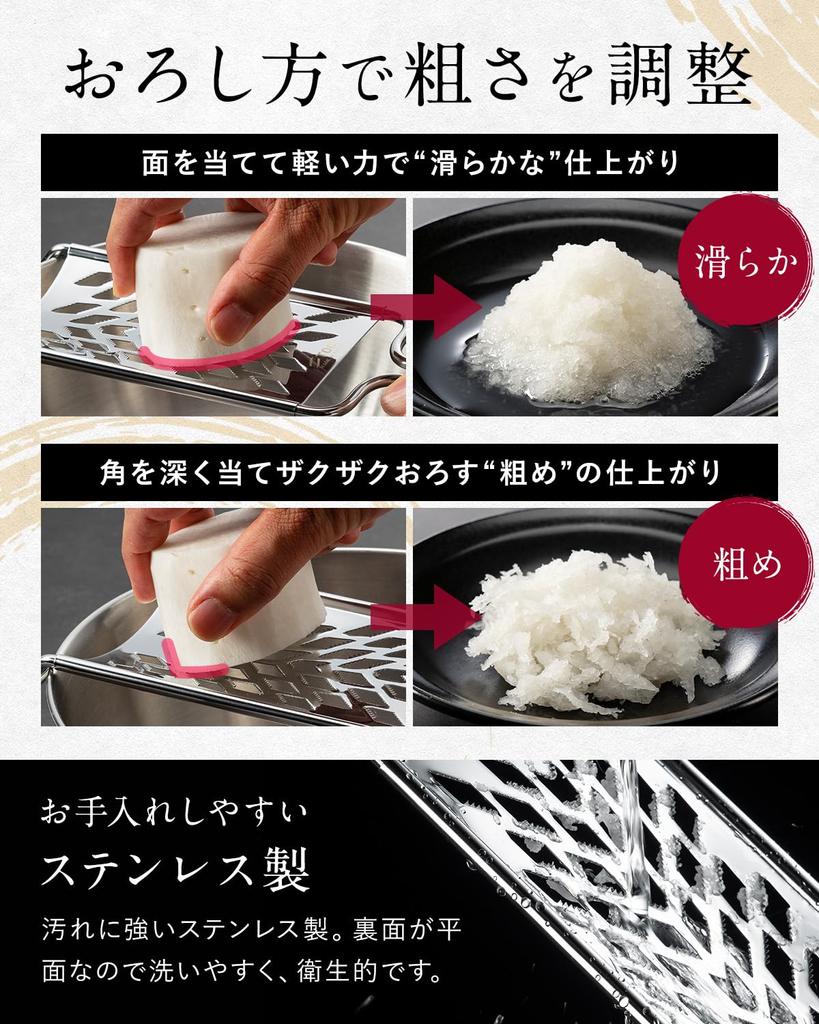 おろし方で粗さを調整

面を当てて軽い力で“滑らかな”仕上がり

滑らか

角を深く当てザクザクおろす“粗め”の仕上がり

粗め

お手入れしやすい

ステンレス製

汚れに強いステンレス製。裏面が平面なので洗いやすく、衛生的です。