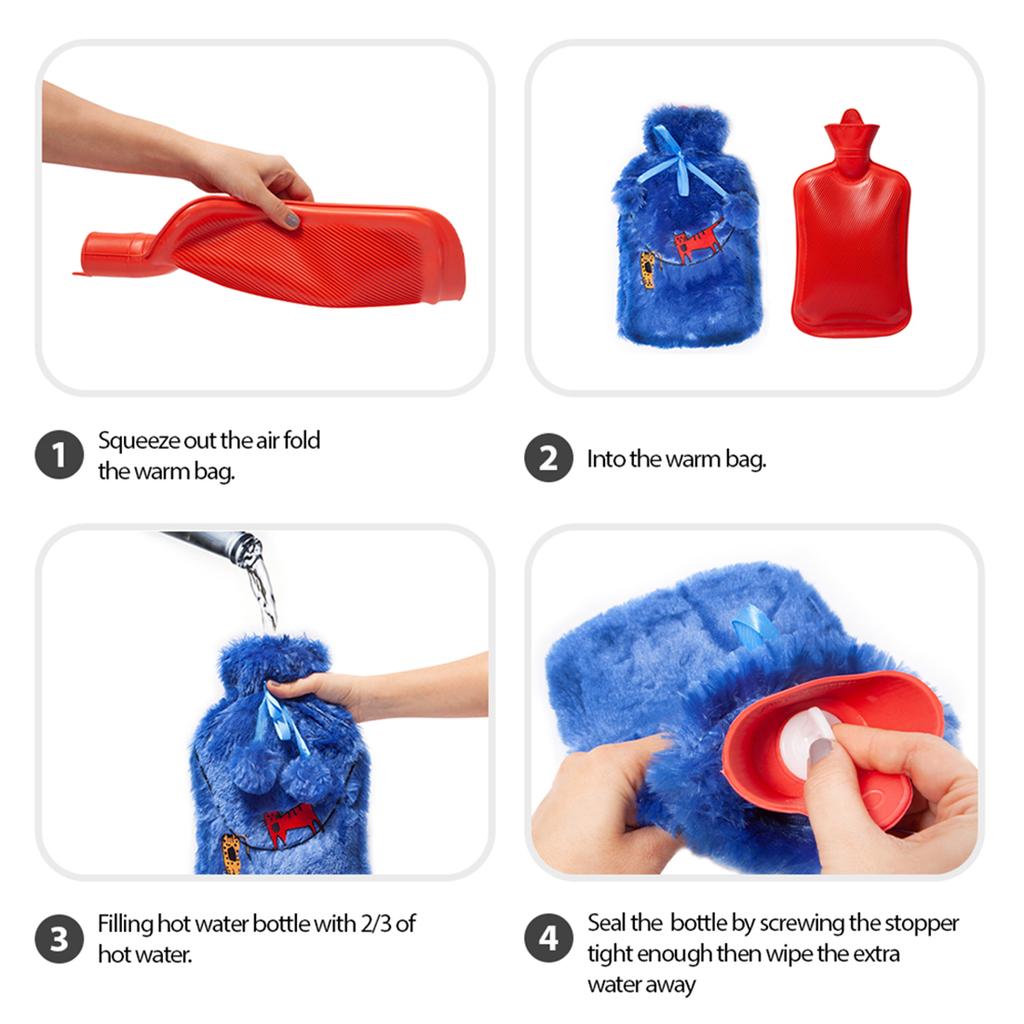 1 Squeeze out the air fold the warm bag.

2 Into the warm bag.

3 Filling hot water bottle with 2/3 of hot water.

4 Seal the bottle by screwing the stopper tight enough then wipe the extra water away