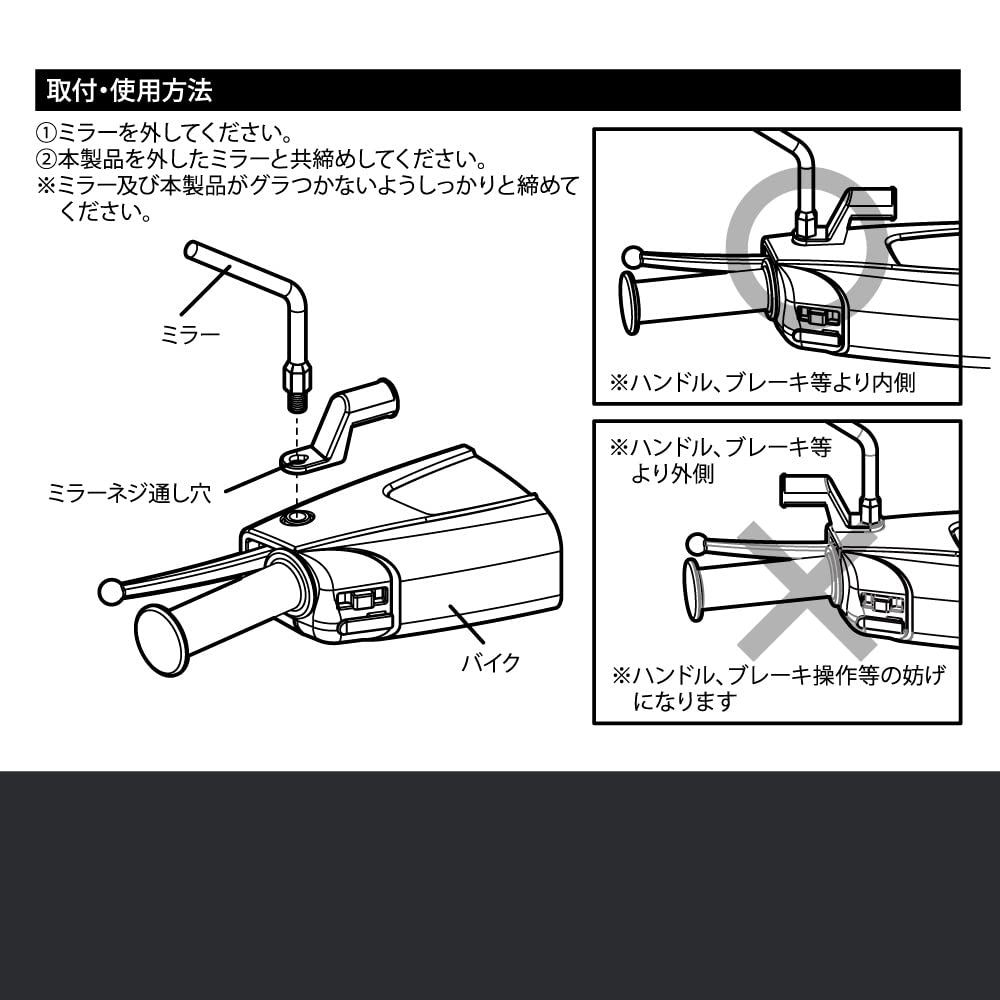 取付・使用方法

①ミラーを外してください。
②本製品を外したミラーと共締めしてください。
※ミラー及び本製品がグラつかないようしっかりと締めてください。

ミラー

ミラーネジ通し穴

バイク

※ハンドル、ブレーキ等より内側

※ハンドル、ブレーキ等より外側

※ハンドル、ブレーキ操作等の妨げになります