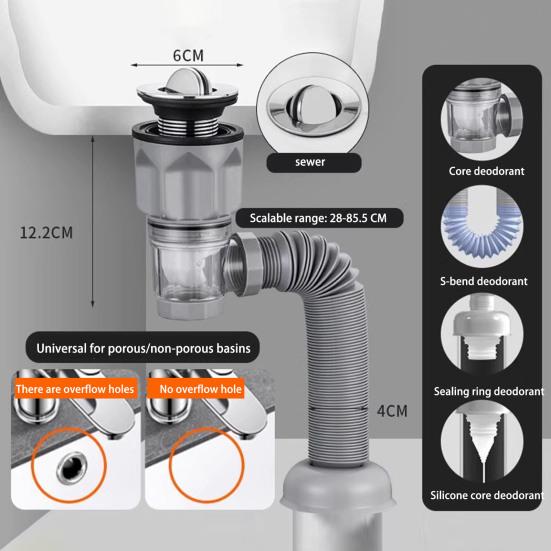 6CM

sewer

12.2CM

Scalable range: 28-85.5 CM

Universal for porous/non-porous basins

There are overflow holes

No overflow hole

4CM

Core deodorant

S-bend deodorant

Sealing ring deodorant

Silicone core deodorant