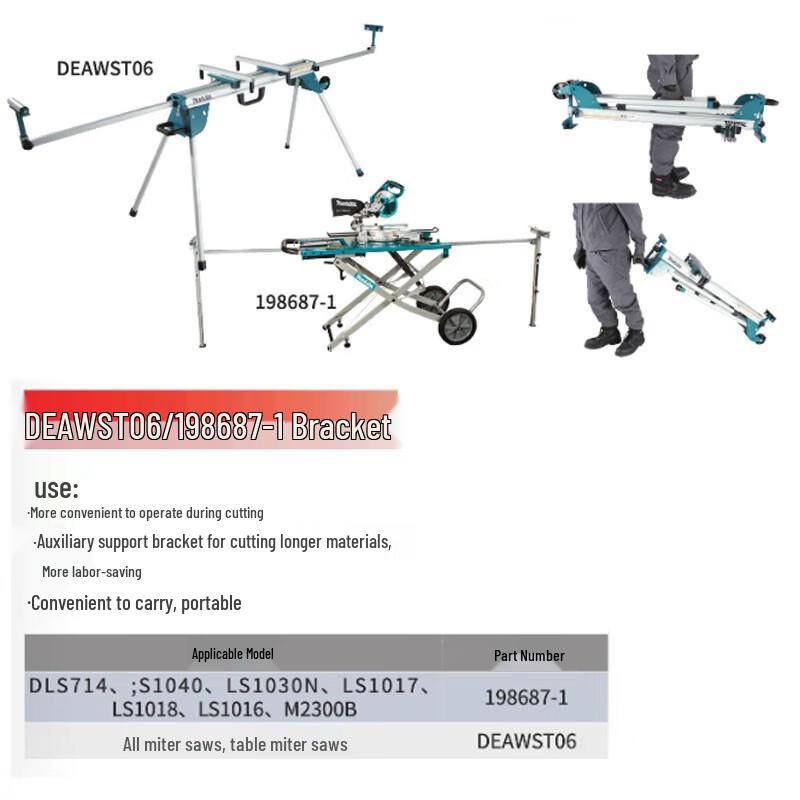 DEAWST06

198687-1

DEAWST06/198687-1 Bracket

use:

·More convenient to operate during cutting

·Auxiliary support bracket for cutting longer materials, More labor-saving

·Convenient to carry, portable

| Applicable Model | Part Number |
|---|---|
| DLS714、;S1040、LS1030N、LS1017、LS1018、LS1016、M2300B | 198687-1 |
| All miter saws, table miter saws | DEAWST06 |