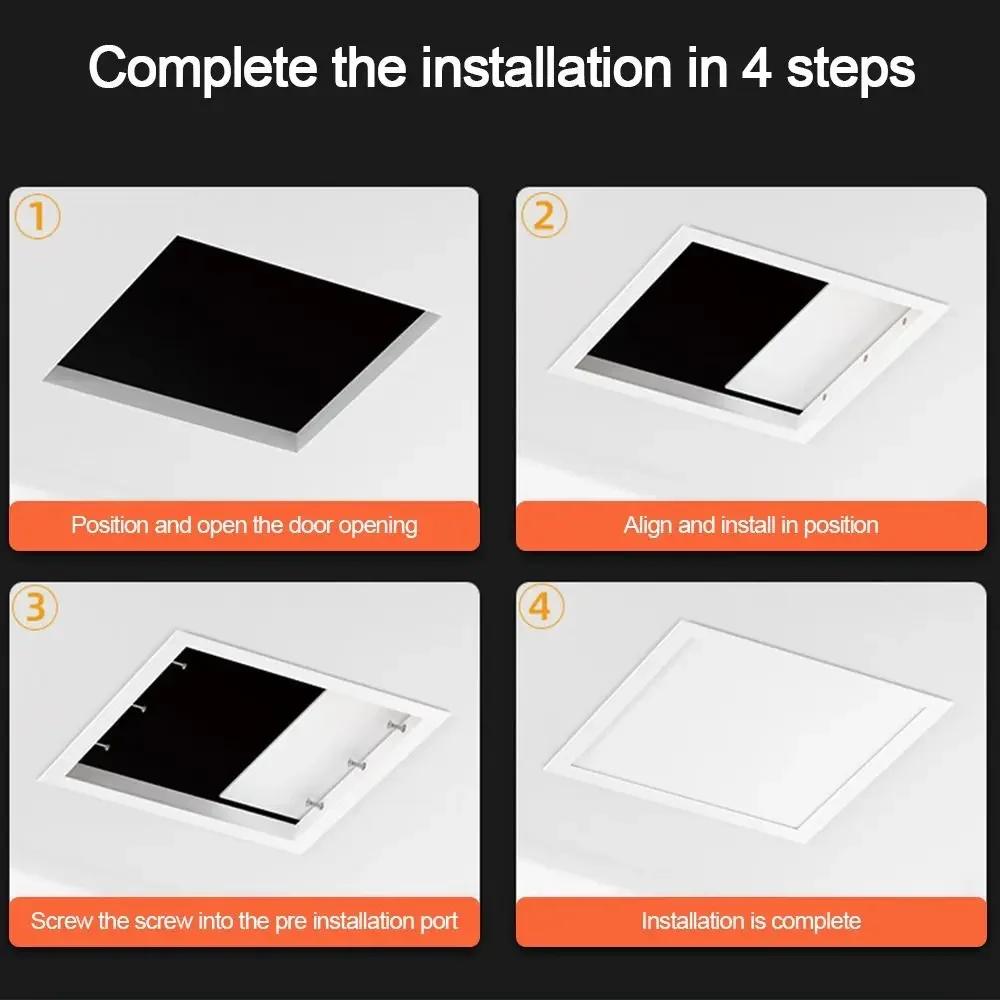 Complete the installation in 4 steps

1

Position and open the door opening

2

Align and install in position

3

Screw the screw into the pre installation port

4

Installation is complete