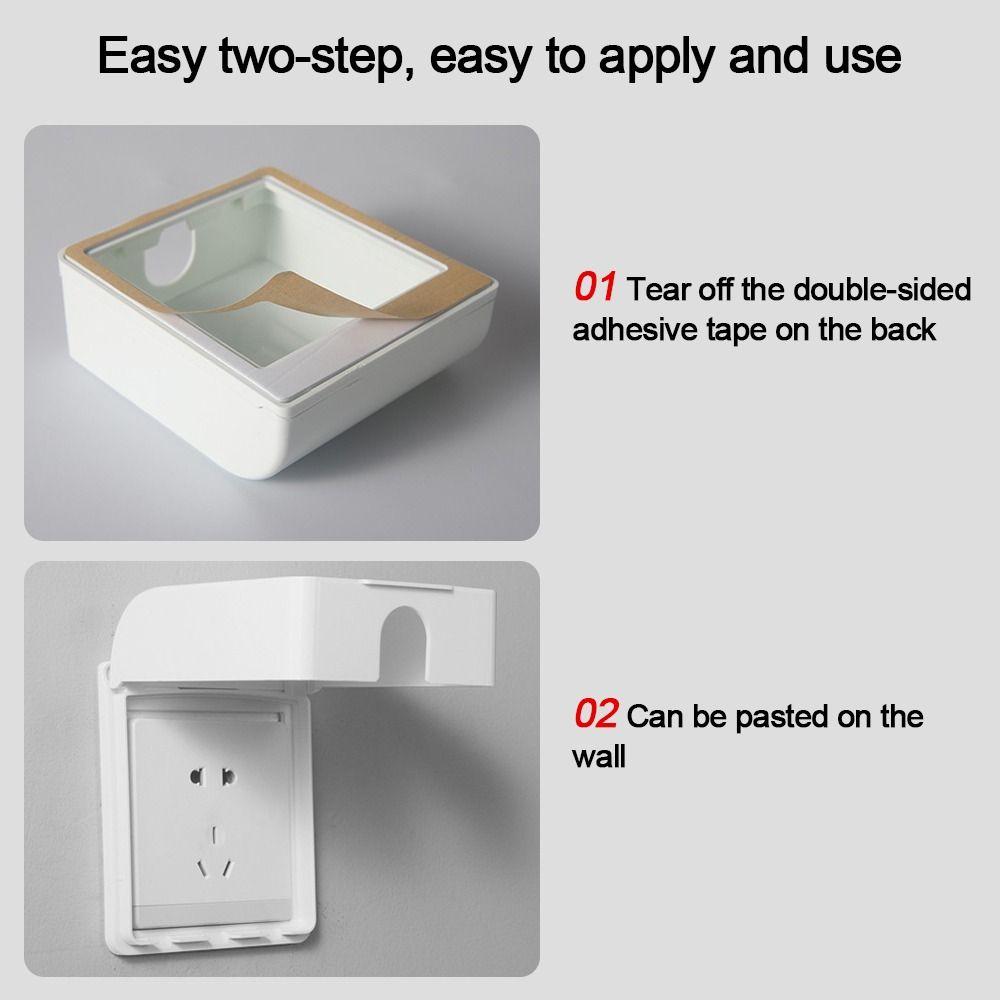 Easy two-step, easy to apply and use

01 Tear off the double-sided adhesive tape on the back

02 Can be pasted on the wall