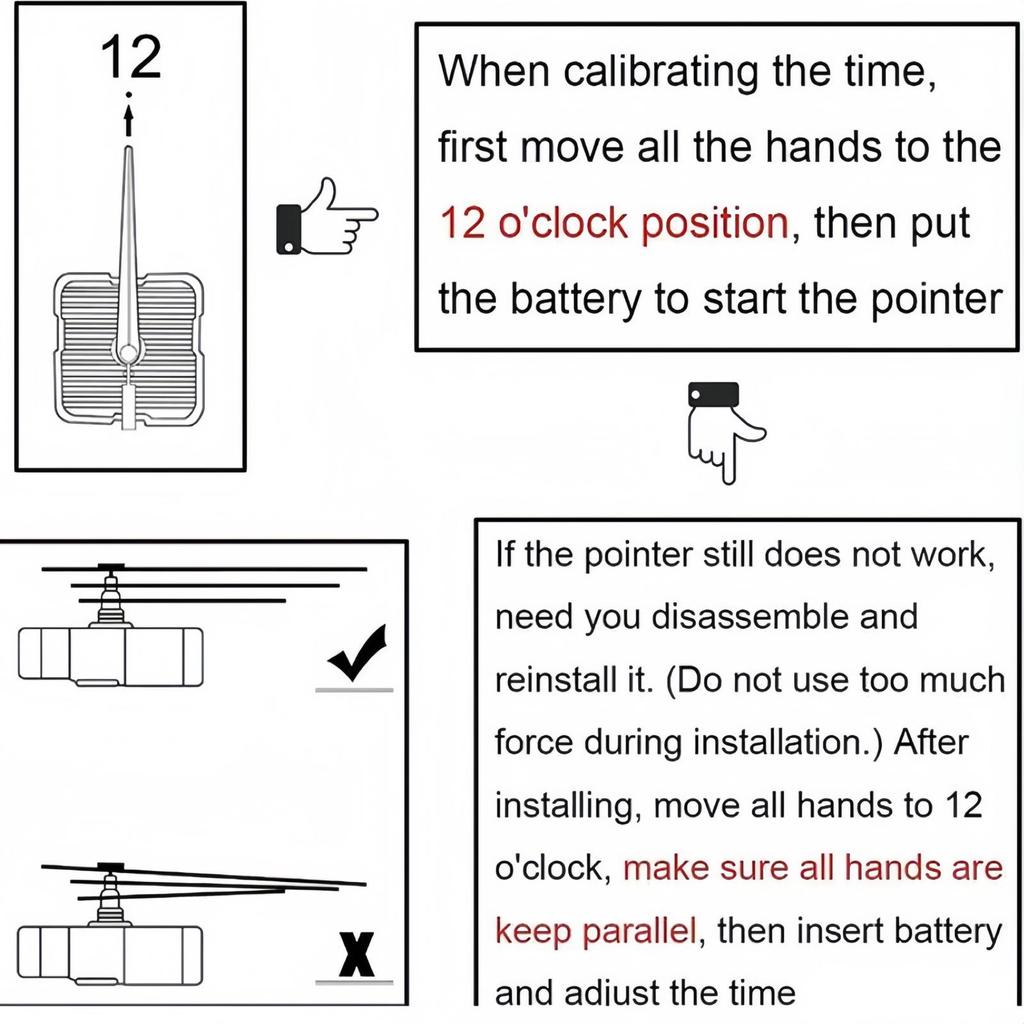 12

When calibrating the time, first move all the hands to the 12 o'clock position, then put the battery to start the pointer

If the pointer still does not work, need you disassemble and reinstall it. (Do not use too much force during installation.) After installing, move all hands to 12 o'clock, make sure all hands are keep parallel, then insert battery and adjust the time

X