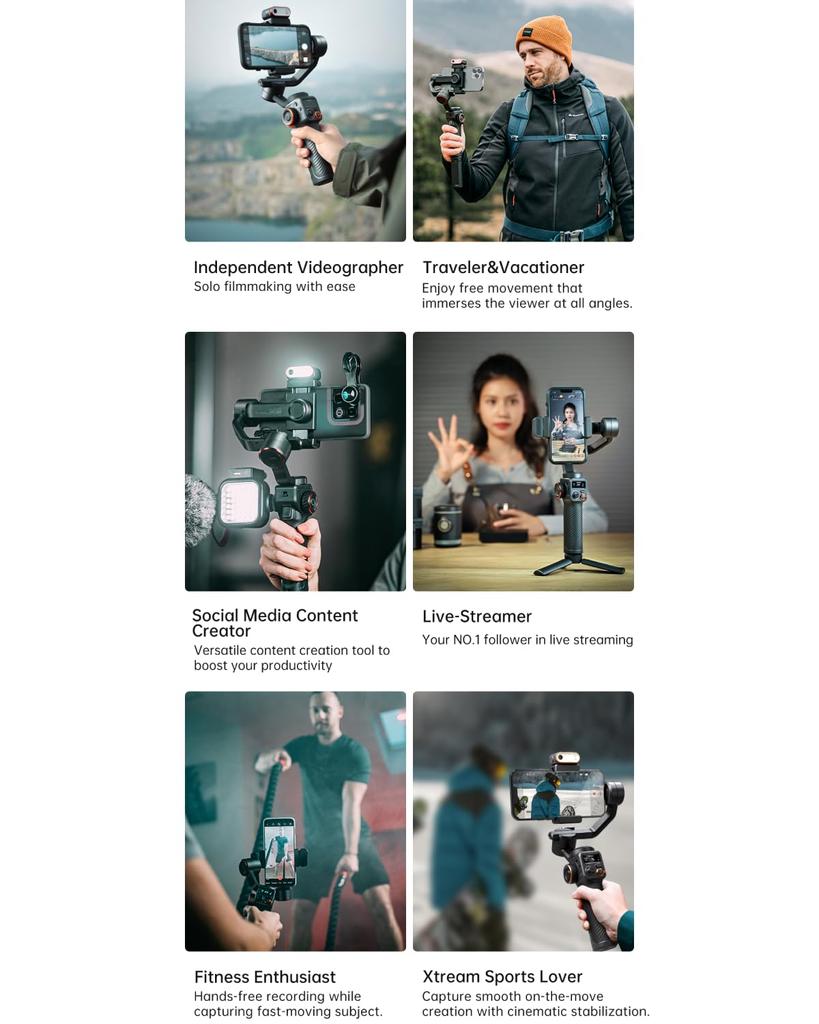 Independent Videographer
Solo filmmaking with ease

Traveler&Vacationer
Enjoy free movement that immerses the viewer at all angles.

Social Media Content Creator
Versatile content creation tool to boost your productivity

Live-Streamer
Your NO.1 follower in live streaming

Fitness Enthusiast
Hands-free recording while capturing fast-moving subject.

Xtream Sports Lover
Capture smooth on-the-move creation with cinematic stabilization.