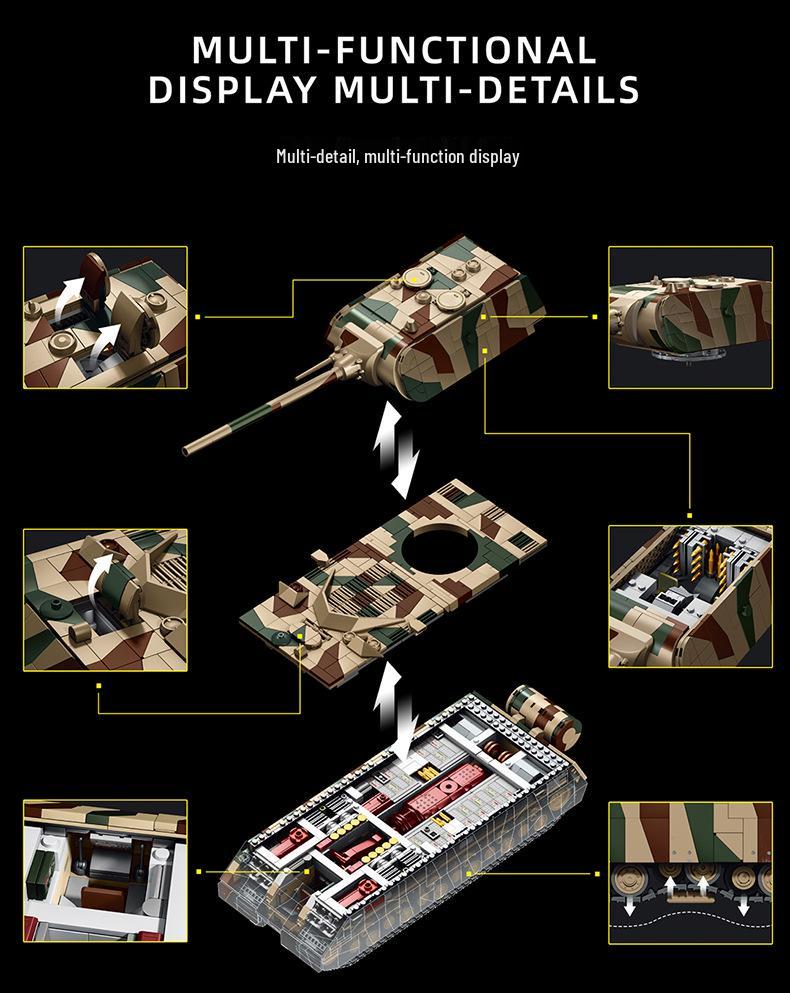 MULTI-FUNCTIONAL
DISPLAY MULTI-DETAILS

Multi-detail, multi-function display