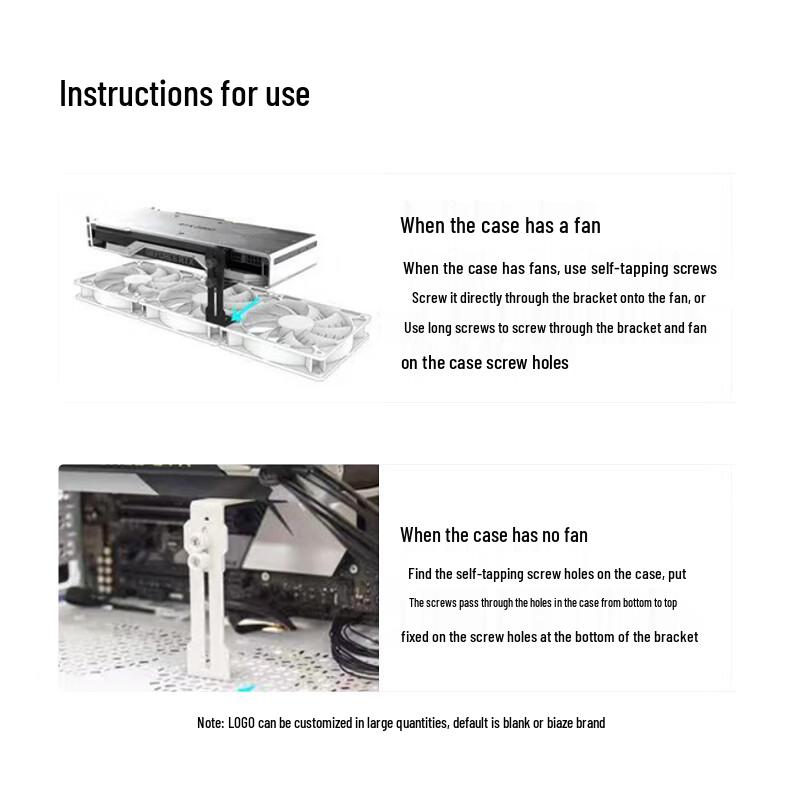 Instructions for use

When the case has a fan

When the case has fans, use self-tapping screws
Screw it directly through the bracket onto the fan, or
Use long screws to screw through the bracket and fan
on the case screw holes

When the case has no fan

Find the self-tapping screw holes on the case, put
The screws pass through the holes in the case from bottom to top
fixed on the screw holes at the bottom of the bracket

Note: LOGO can be customized in large quantities, default is blank or biaze brand