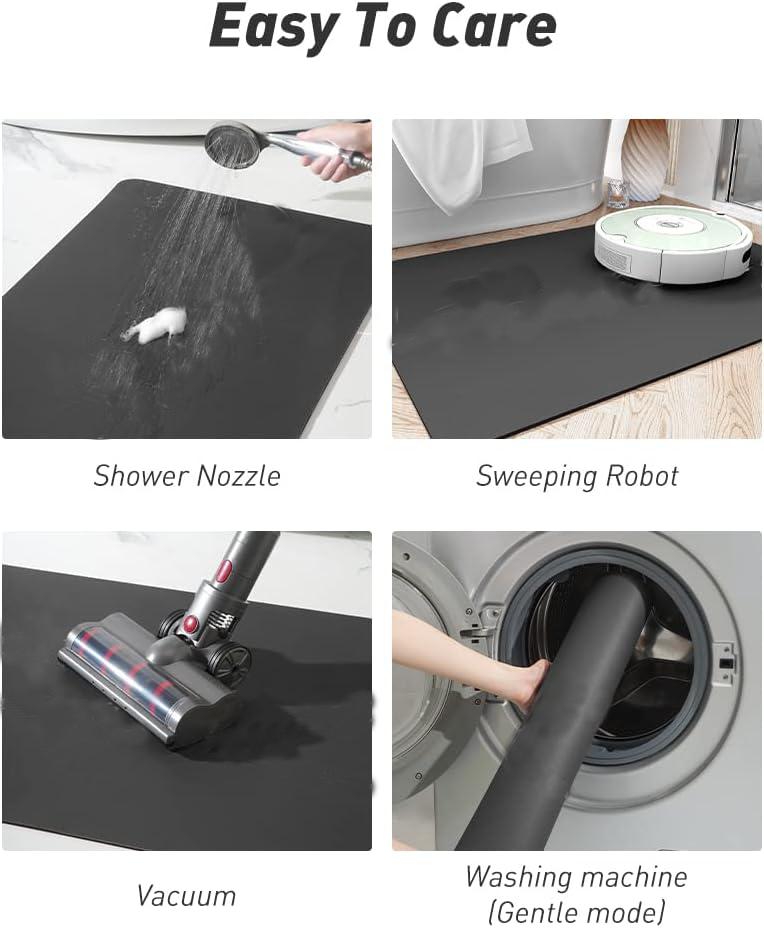 Easy To Care

Shower Nozzle

Sweeping Robot

Vacuum

Washing machine
(Gentle mode)