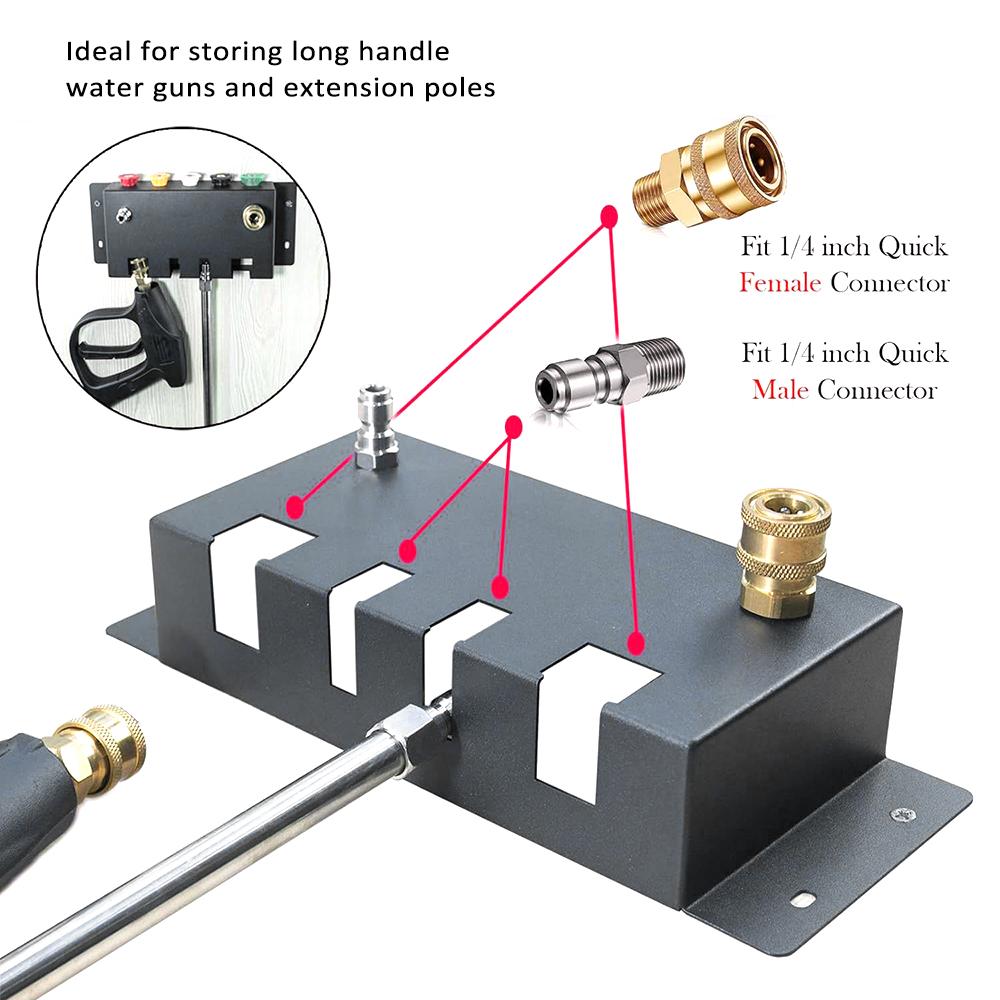 Ideal for storing long handle water guns and extension poles

Fit 1/4 inch Quick Female Connector

Fit 1/4 inch Quick Male Connector